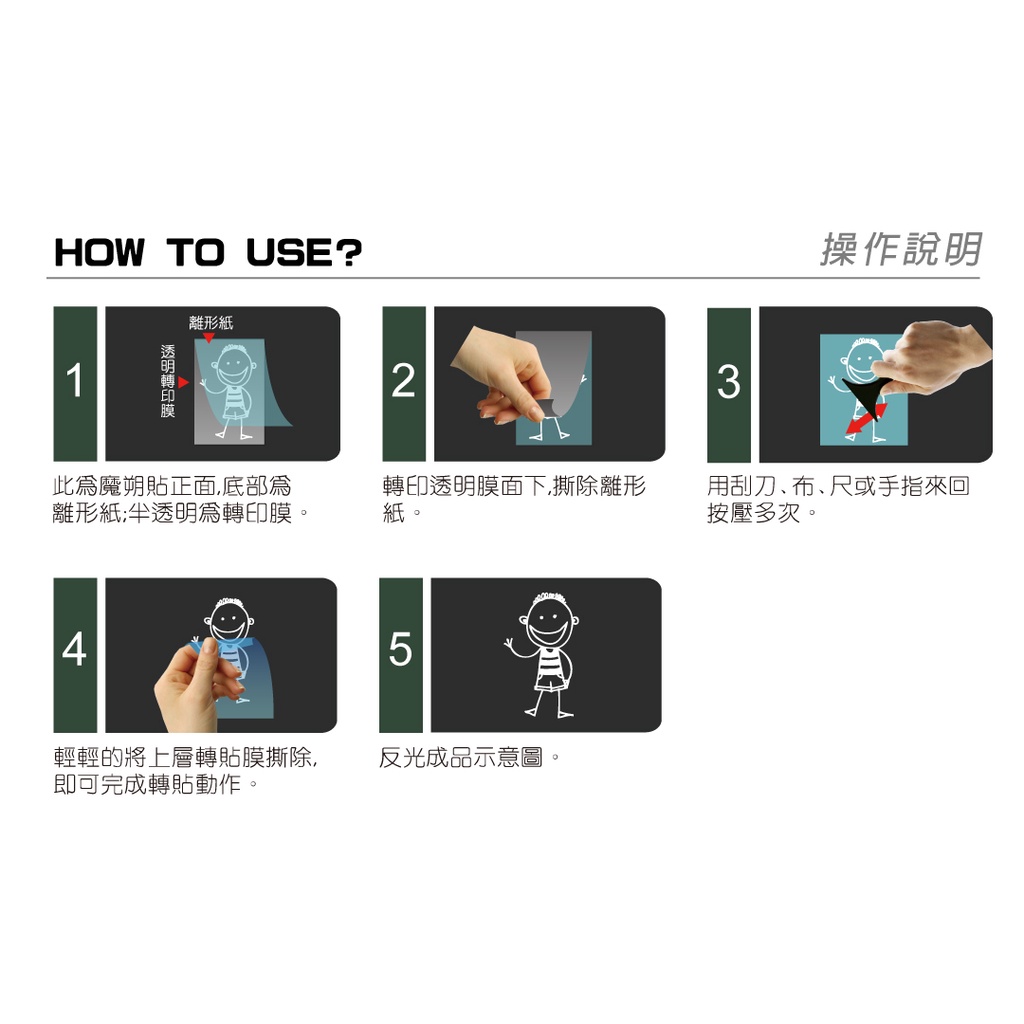 HOW TO USE?

操作說明

1

離形紙

透明轉印膜

此為魔朔貼正面,底部為離形紙;半透明為轉印膜。

2

轉印透明膜面下,撕除離形紙。

3

用刮刀、布、尺或手指來回按壓多次。

4

輕輕的將上層轉貼膜撕除,即可完成轉貼動作。

5

反光成品示意圖。