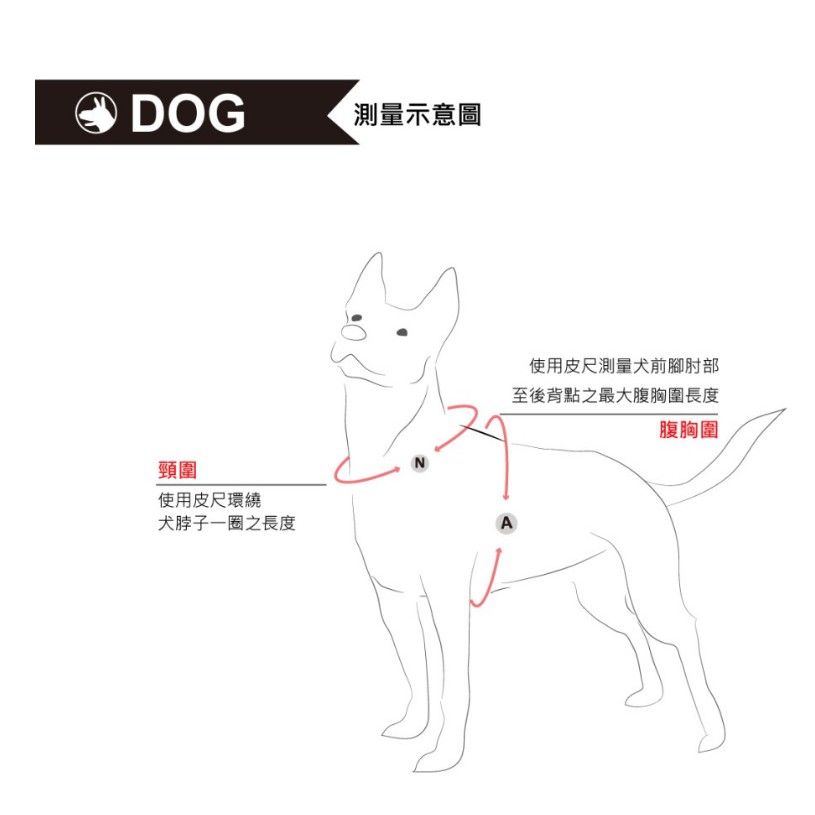 DOG

測量示意圖

使用皮尺測量犬前腳肘部
至後背點之最大腹胸圍長度

腹胸圍

頸圍

使用皮尺環繞
犬脖子一圈之長度

N

A