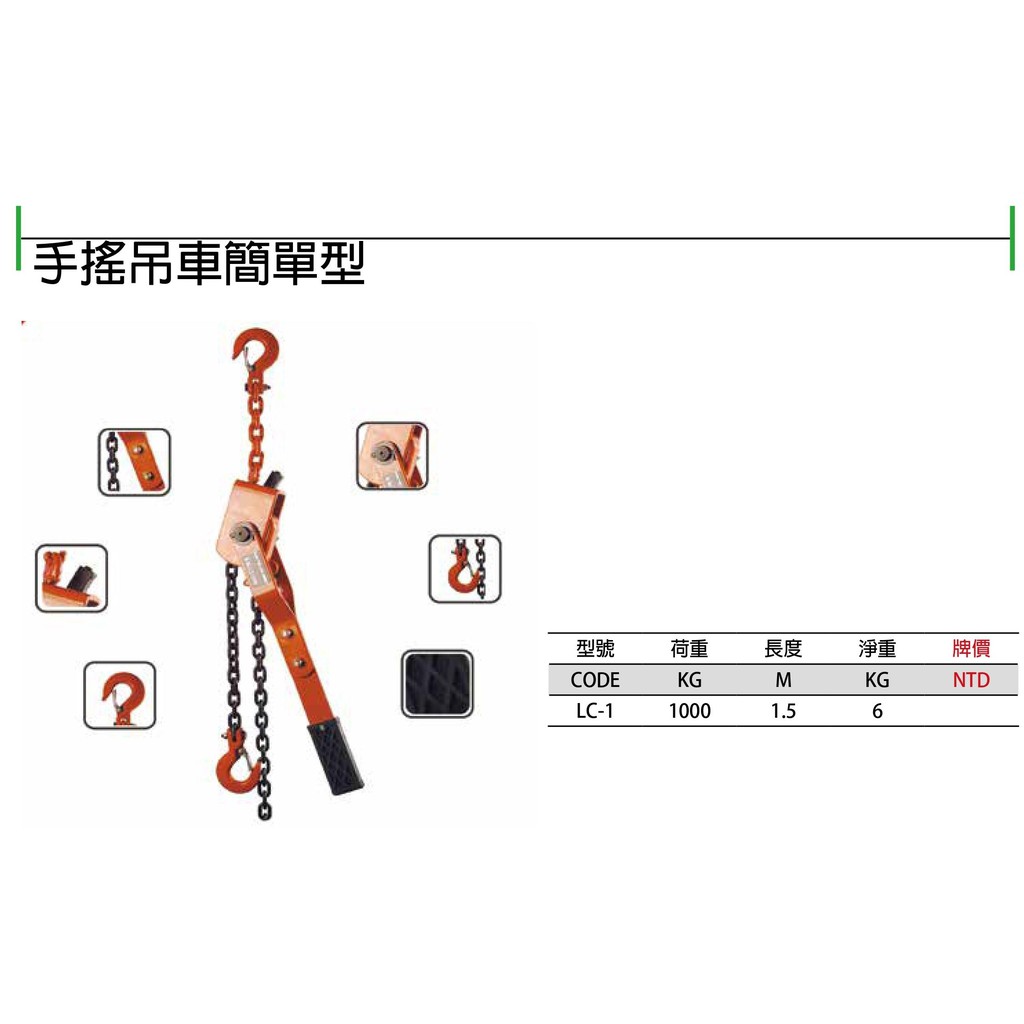 手搖吊車簡單型

| 型號 | 荷重 | 長度 | 淨重 | 牌價 |
|---|---|---|---|---|
| CODE | KG | M | KG | NTD |
| LC-1 | 1000 | 1.5 | 6 | |