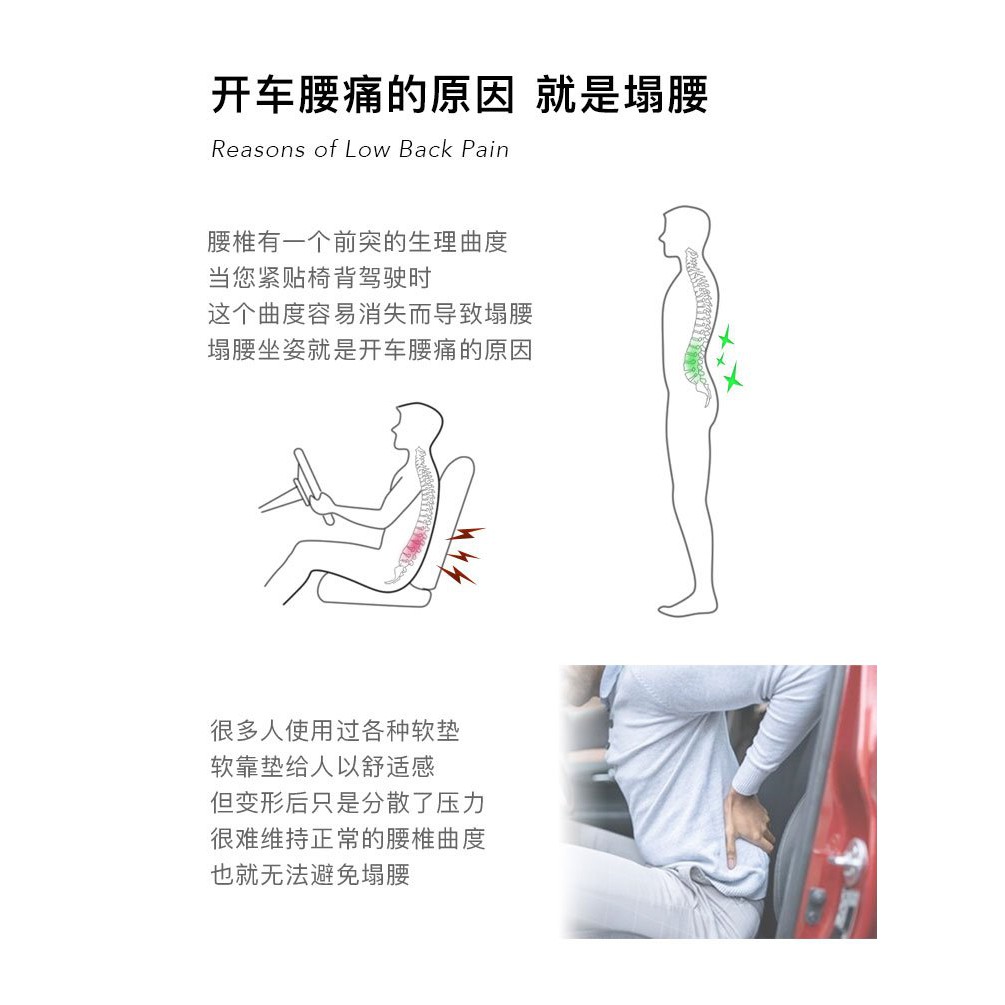 开车腰痛的原因 就是塌腰

Reasons of Low Back Pain

腰椎有一个前突的生理曲度
当您紧贴椅背驾驶时
这个曲度容易消失而导致塌腰
塌腰坐姿就是开车腰痛的原因

很多人使用过各种软垫
软靠垫给人以舒适感
但变形后只是分散了压力
很难维持正常的腰椎曲度
也就无法避免塌腰