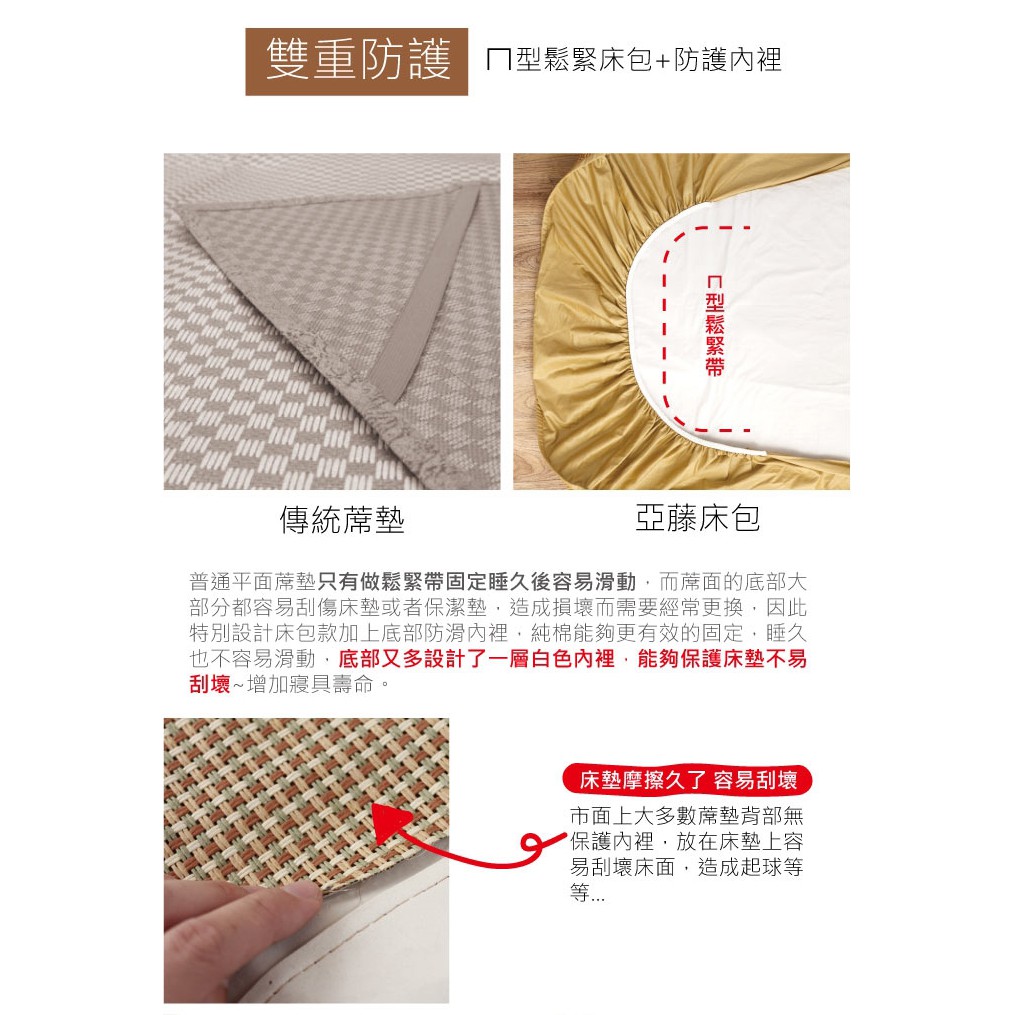 雙重防護 ㄇ型鬆緊床包+防護內裡

ㄇ型鬆緊帶

傳統蓆墊

亞藤床包

普通平面蓆墊只有做鬆緊帶固定睡久後容易滑動，而蓆面的底部大部分都容易刮傷床墊或者保潔墊，造成損壞而需要經常更換，因此特別設計床包款加上底部防滑內裡，純棉能夠更有效的固定，睡久也不容易滑動，底部又多設計了一層白色內裡，能夠保護床墊不易刮壞~增加寢具壽命。

床墊摩擦久了 容易刮壞

市面上大多數蓆墊背部無保護內裡，放在床墊上容易刮壞床面，造成起球等等...