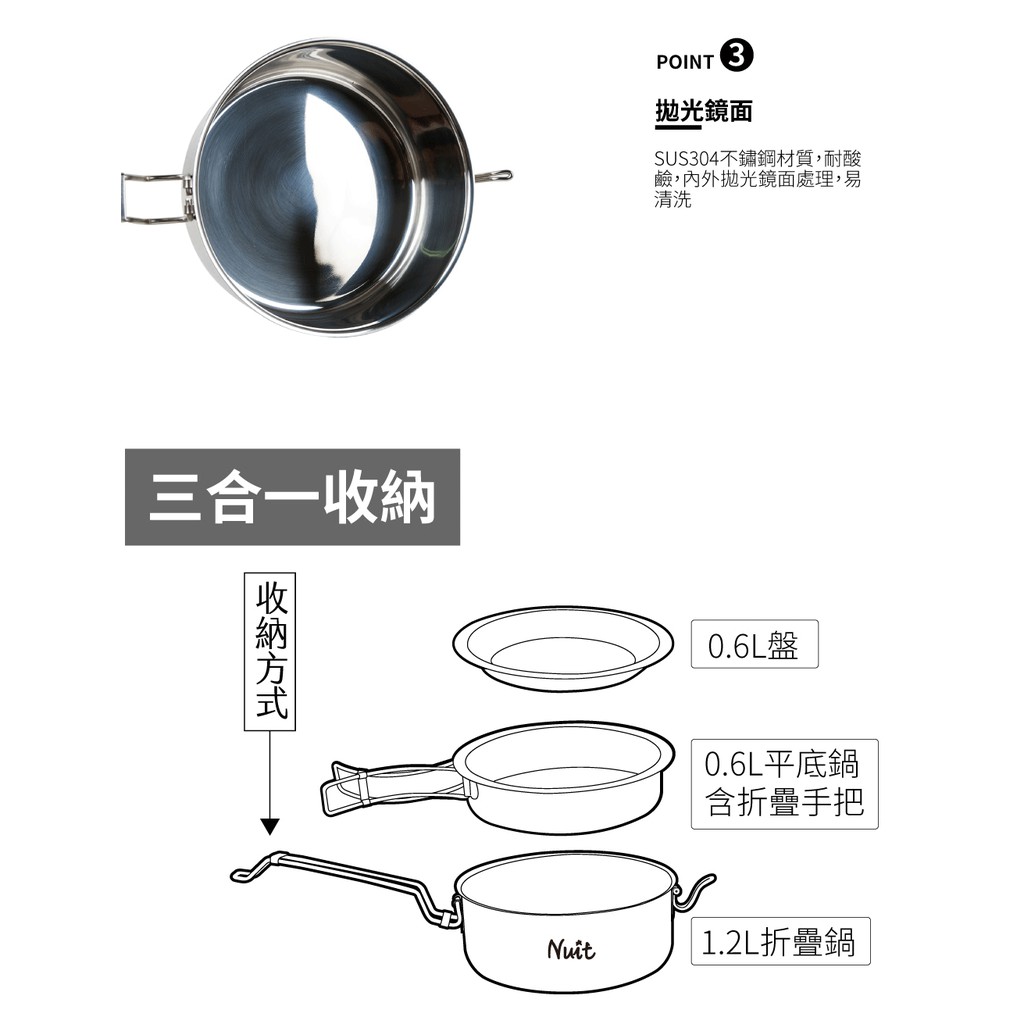 POINT 3

拋光鏡面

SUS304不鏽鋼材質，耐酸鹼，內外拋光鏡面處理，易清洗

三合一收納

收納方式

0.6L盤

0.6L平底鍋
含折疊手把

Nuit

1.2L折疊鍋