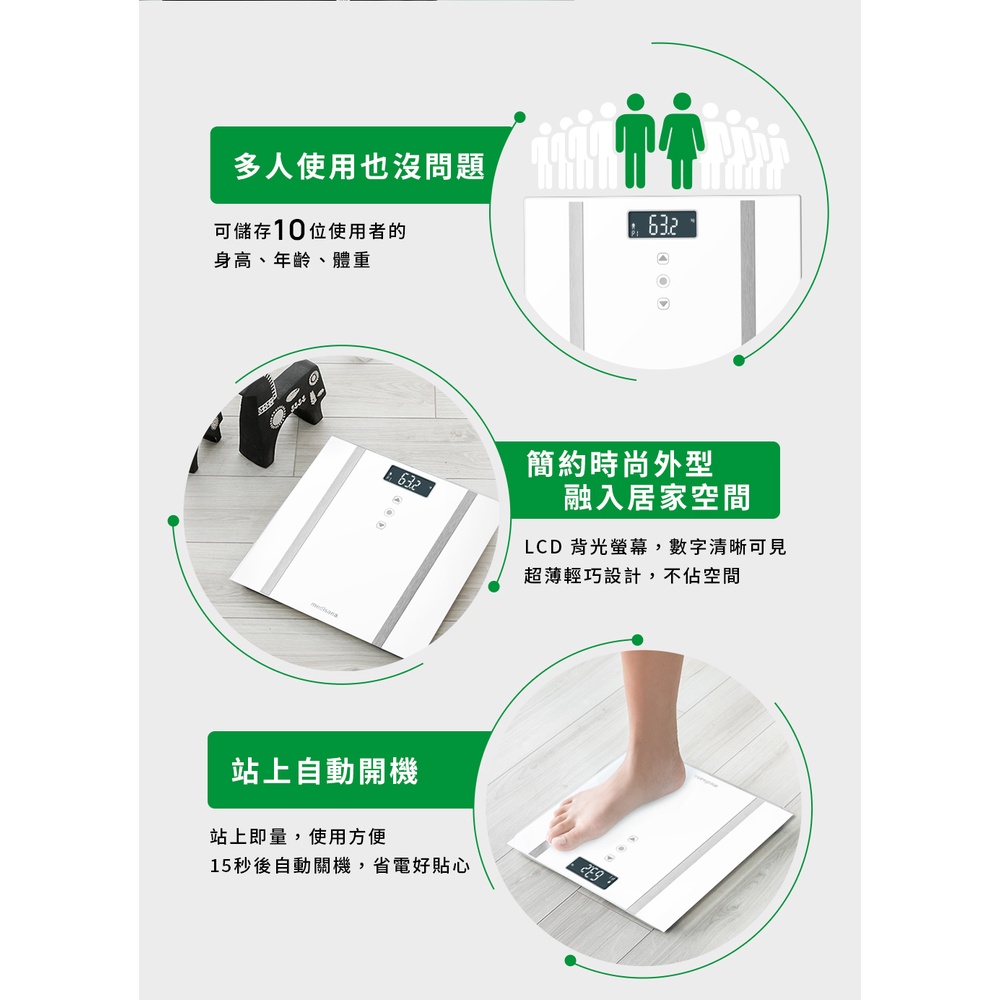 多人使用也沒問題

可儲存10位使用者的
身高、年齡、體重

63.2

63.2

medisana

簡約時尚外型
融入居家空間

LCD 背光螢幕，數字清晰可見
超薄輕巧設計，不佔空間

站上自動開機

站上即量，使用方便
15秒後自動關機，省電好貼心

25.9