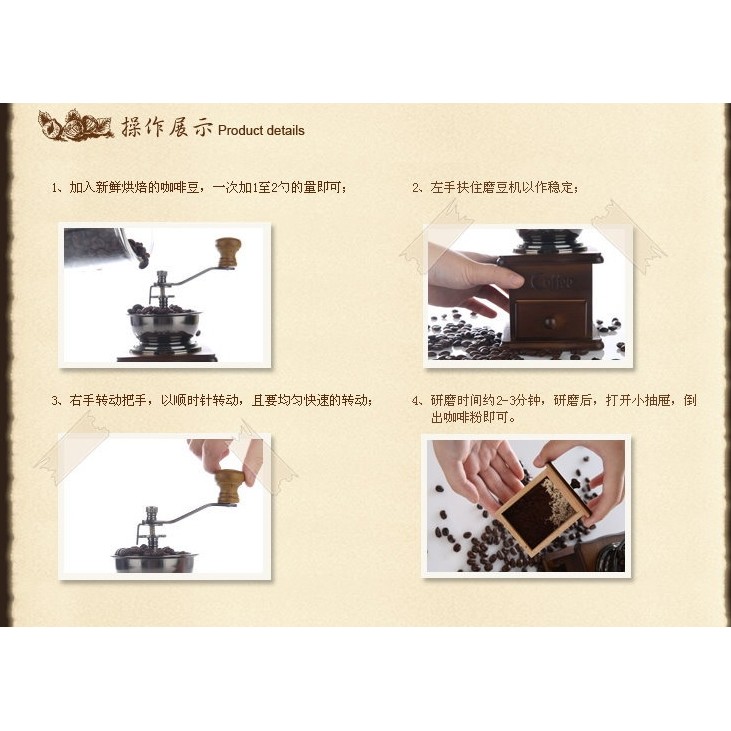 操作展示 Product details

1、加入新鲜烘焙的咖啡豆，一次加1至2勺的量即可；

2、左手扶住磨豆机以作稳定；

Coffee

3、右手转动把手，以顺时针转动，且要均匀快速的转动；

4、研磨时间约2-3分钟，研磨后，打开小抽屉，倒出咖啡粉即可。