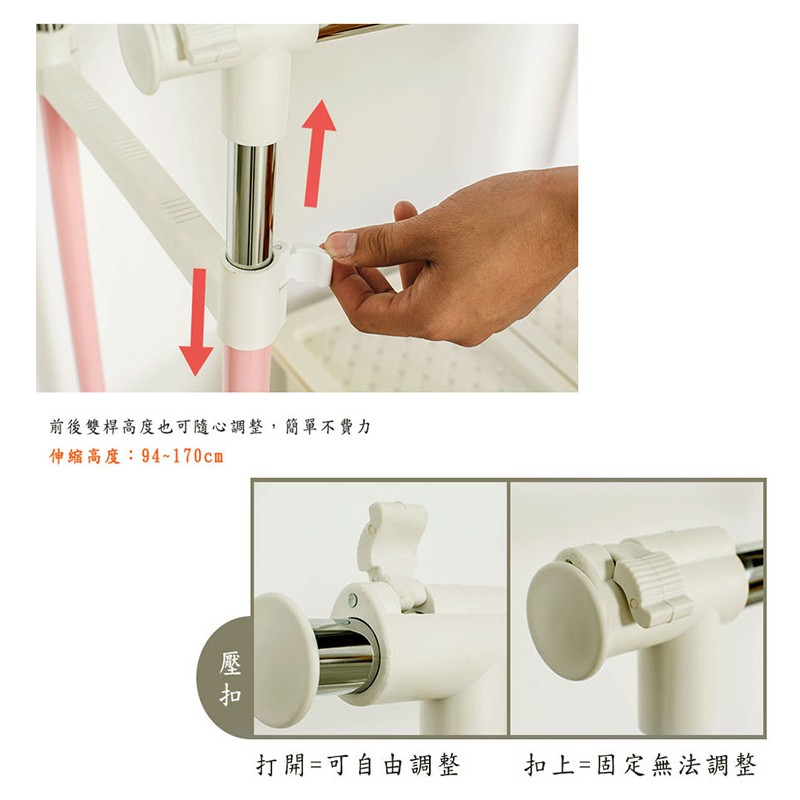 前後雙桿高度也可隨心調整，簡單不費力
伸縮高度：94~170cm

壓扣

打開=可自由調整

扣上=固定無法調整