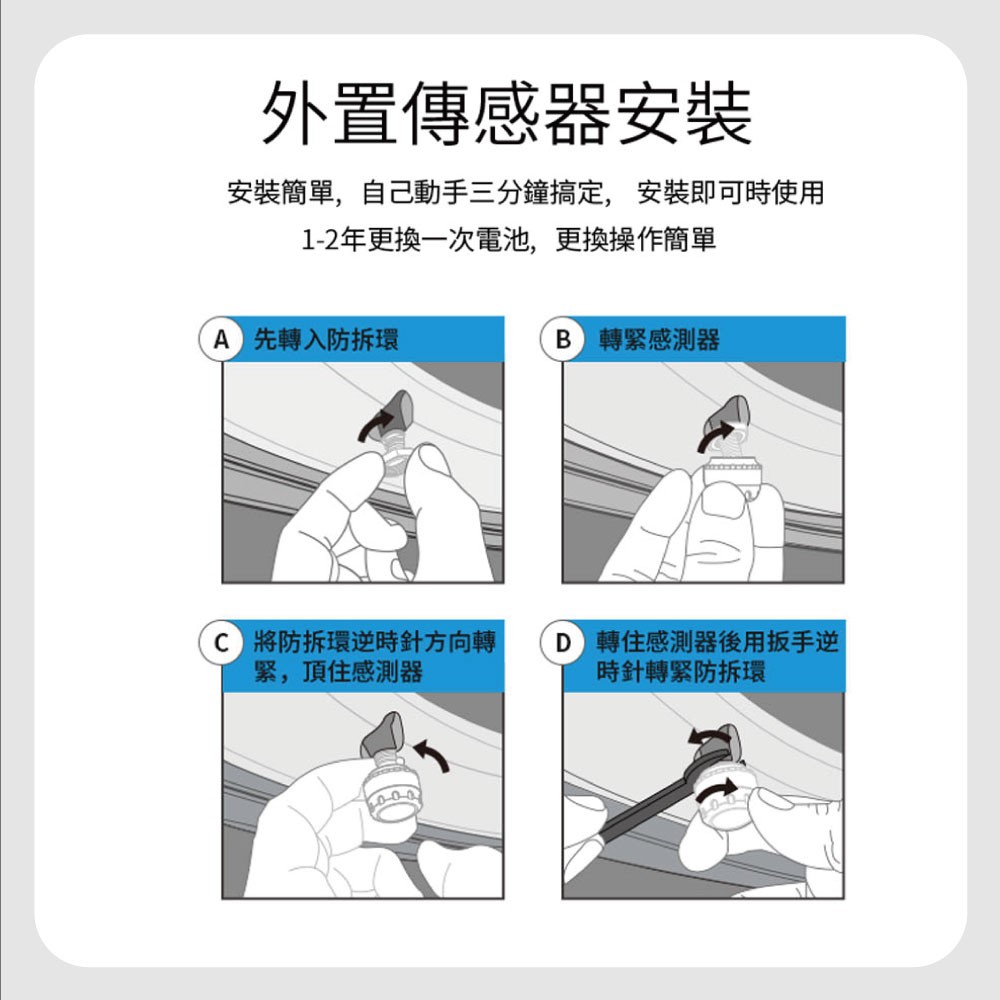 外置傳感器安裝

安裝簡單，自己動手三分鐘搞定， 安裝即可時使用
1-2年更換一次電池，更換操作簡單

A 先轉入防拆環

B 轉緊感測器

C 將防拆環逆時針方向轉緊，頂住感測器

D 轉住感測器後用扳手逆時針轉緊防拆環