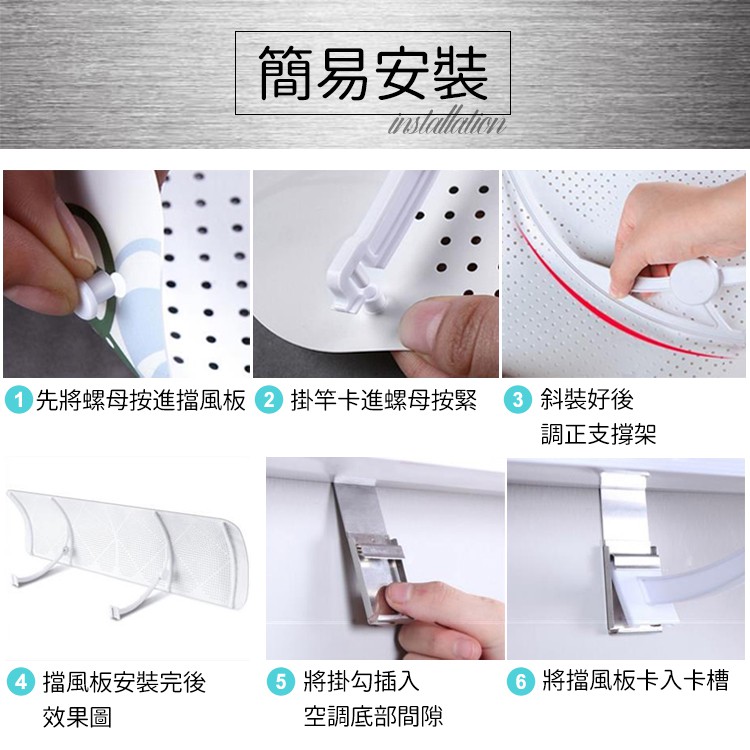 簡易安裝
installation

1 先將螺母按進擋風板

2 掛竿卡進螺母按緊

3 斜裝好後 調正支撐架

4 擋風板安裝完後 效果圖

5 將掛勾插入 空調底部間隙

6 將擋風板卡入卡槽