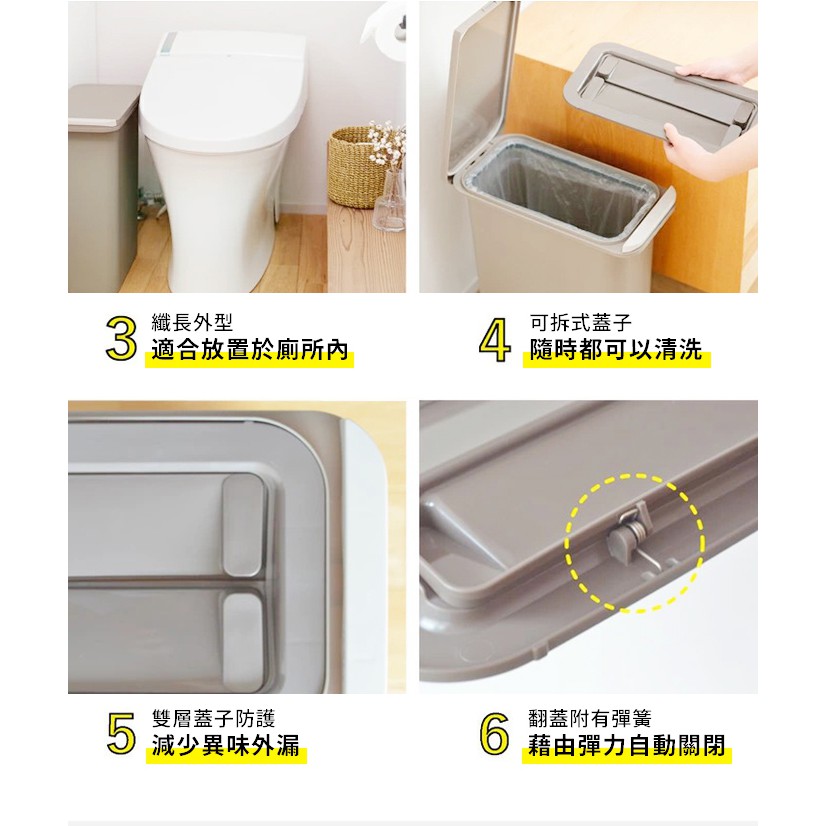 3 纖長外型
適合放置於廁所內

4 可拆式蓋子
隨時都可以清洗

5 雙層蓋子防護
減少異味外漏

6 翻蓋附有彈簧
藉由彈力自動關閉