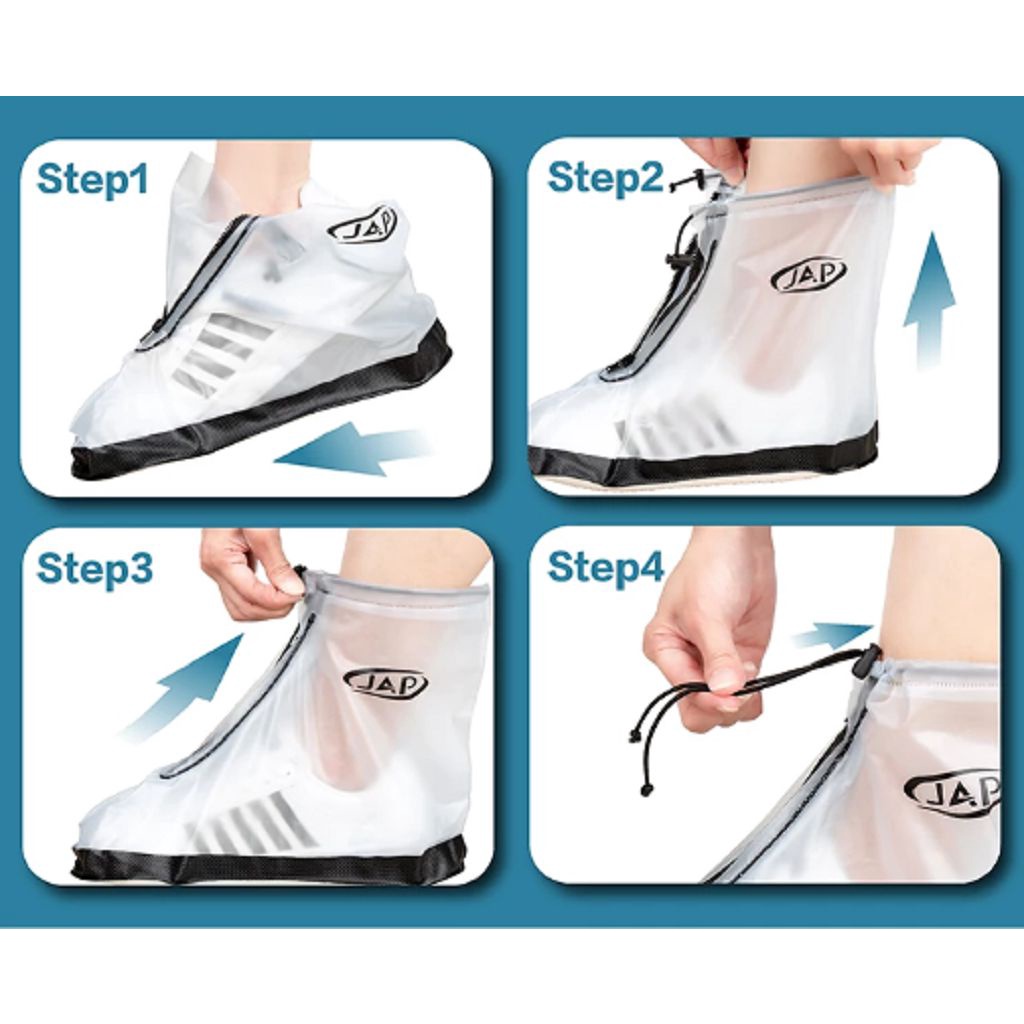 Step1

JAP

Step2

JAP

Step3

JAP

Step4

JAP