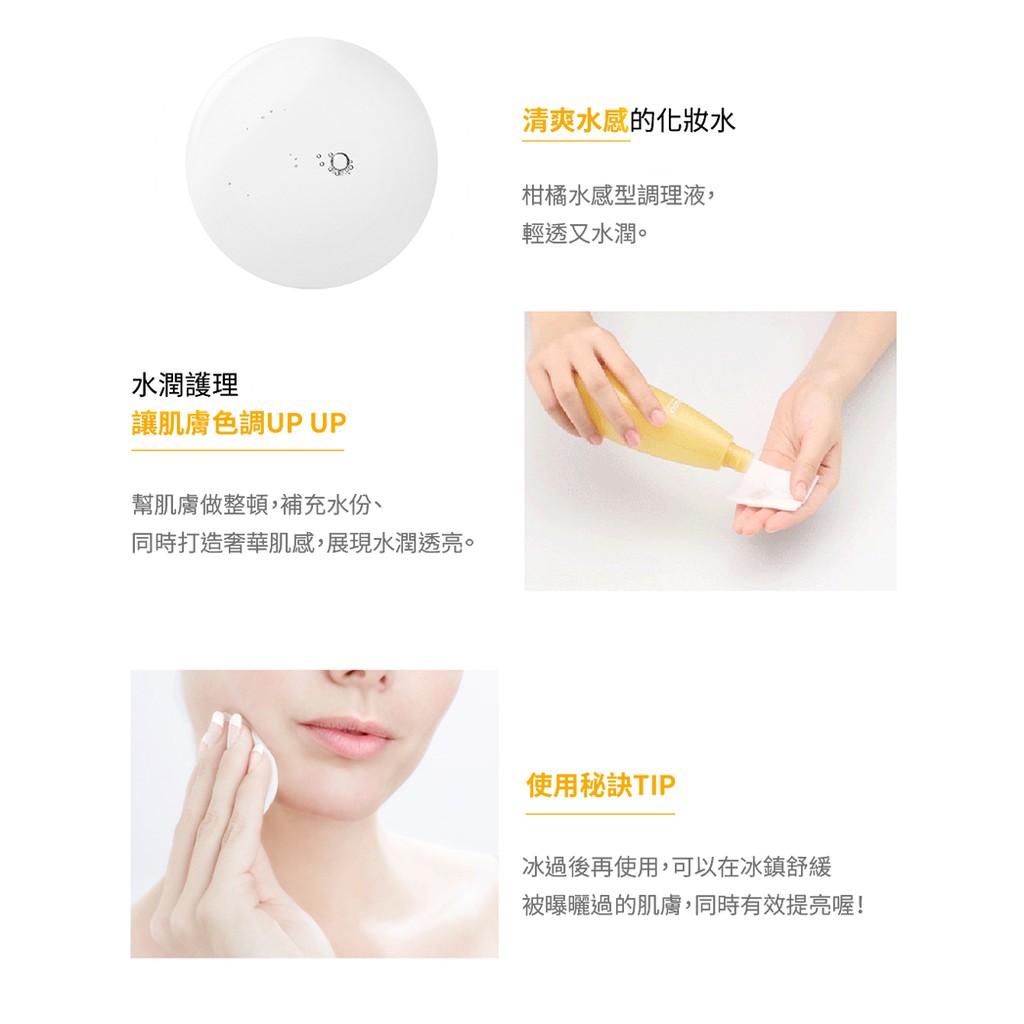 清爽水感的化妝水

柑橘水感型調理液，
輕透又水潤。

水潤護理
讓肌膚色調UP UP

幫肌膚做整頓，補充水份、
同時打造奢華肌感，展現水潤透亮。

使用秘訣TIP

冰過後再使用，可以在冰鎮舒緩
被曝曬過的肌膚，同時有效提亮喔！