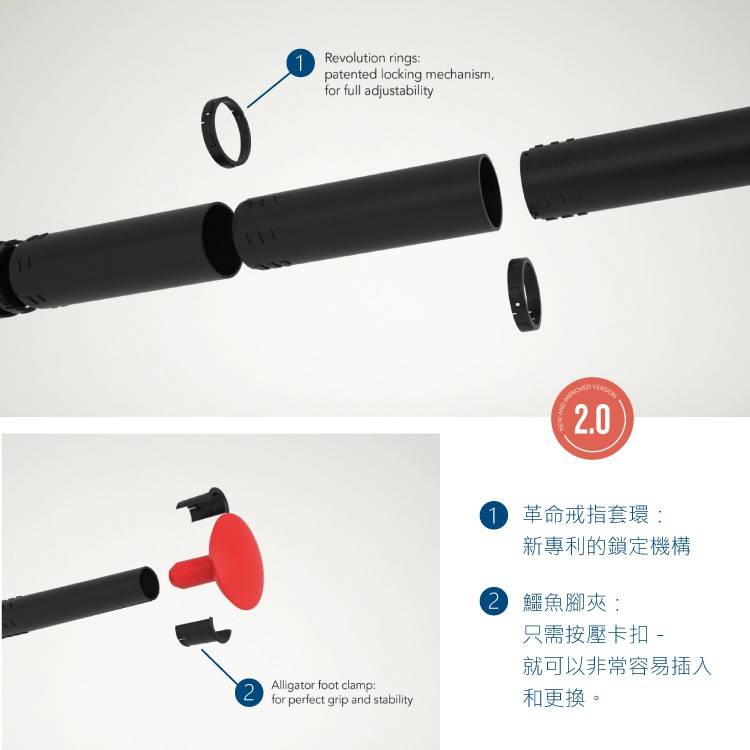 1 Revolution rings: patented locking mechanism, for full adjustability

NEW AND IMPROVED VERSION
2.0

2 Alligator foot clamp: for perfect grip and stability

1 革命戒指套環：
新專利的鎖定機構

2 鱷魚腳夾：
只需按壓卡扣 -
就可以非常容易插入和更換。