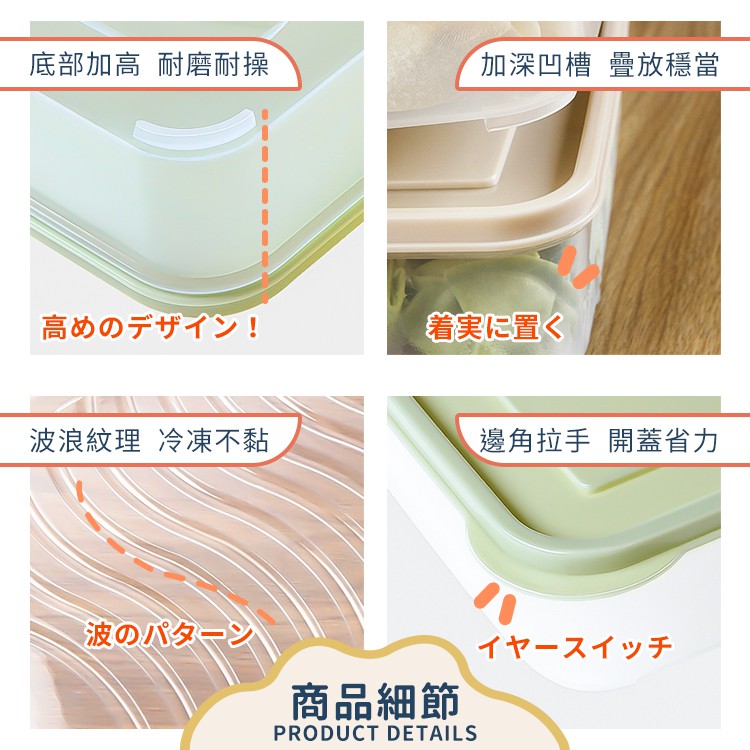 底部加高 耐磨耐操

高めのデザイン！

加深凹槽 疊放穩當

着実に置く

波浪紋理 冷凍不黏

波のパターン

邊角拉手 開蓋省力

イヤースイッチ

商品細節
PRODUCT DETAILS