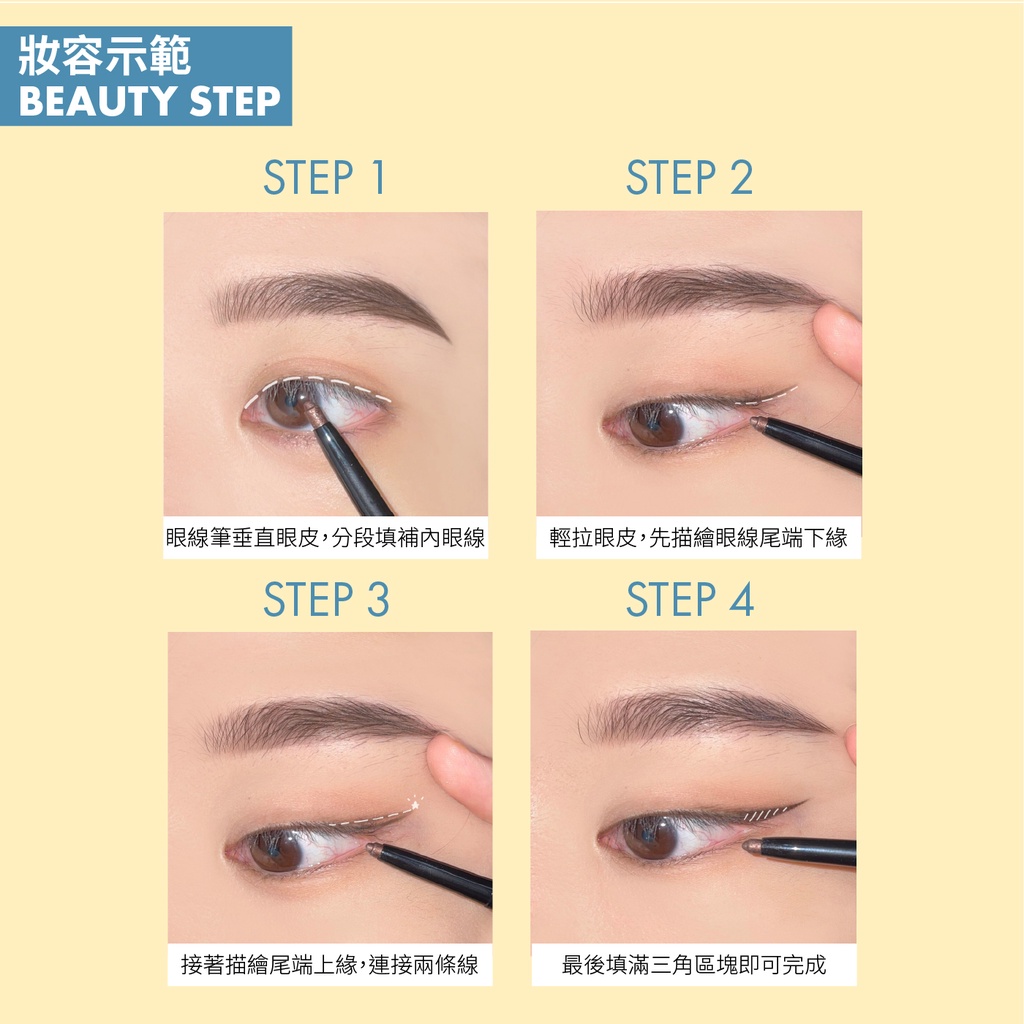 妝容示範
BEAUTY STEP

STEP 1

眼線筆垂直眼皮，分段填補內眼線

STEP 2

輕拉眼皮，先描繪眼線尾端下緣

STEP 3

接著描繪尾端上緣，連接兩條線

STEP 4

最後填滿三角區塊即可完成