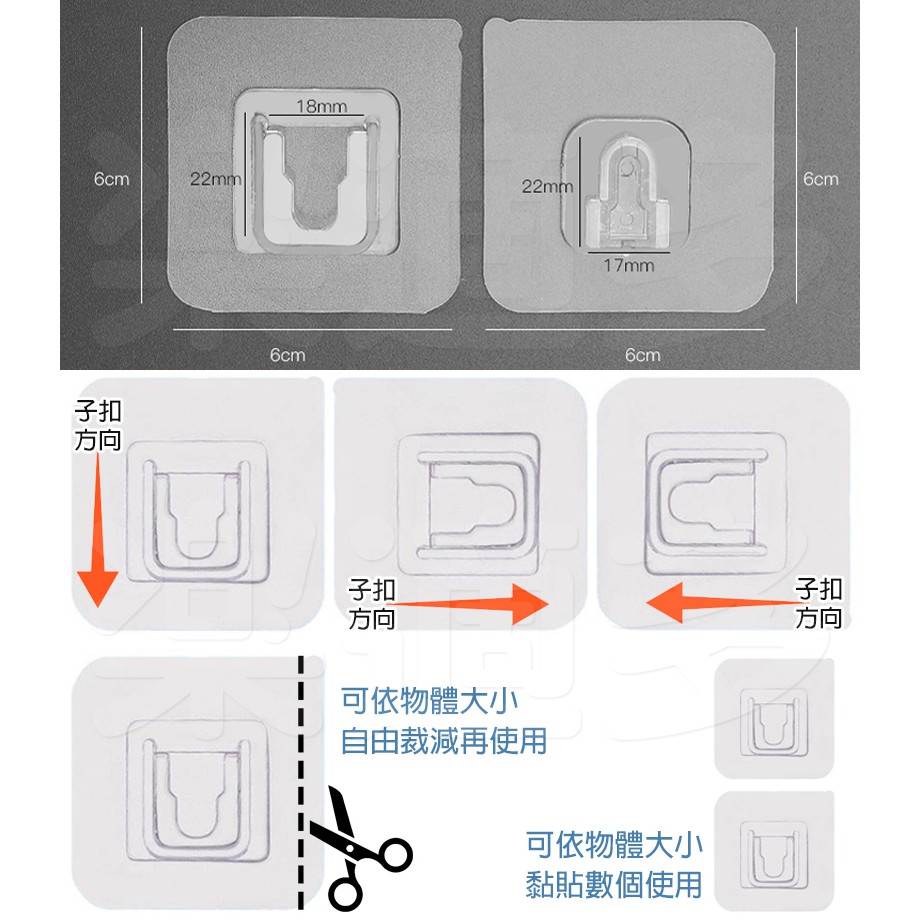 6cm

18mm

22mm

22mm

17mm

6cm

6cm

6cm

子扣方向

子扣方向

子扣方向

可依物體大小
自由裁減再使用

可依物體大小
黏貼數個使用