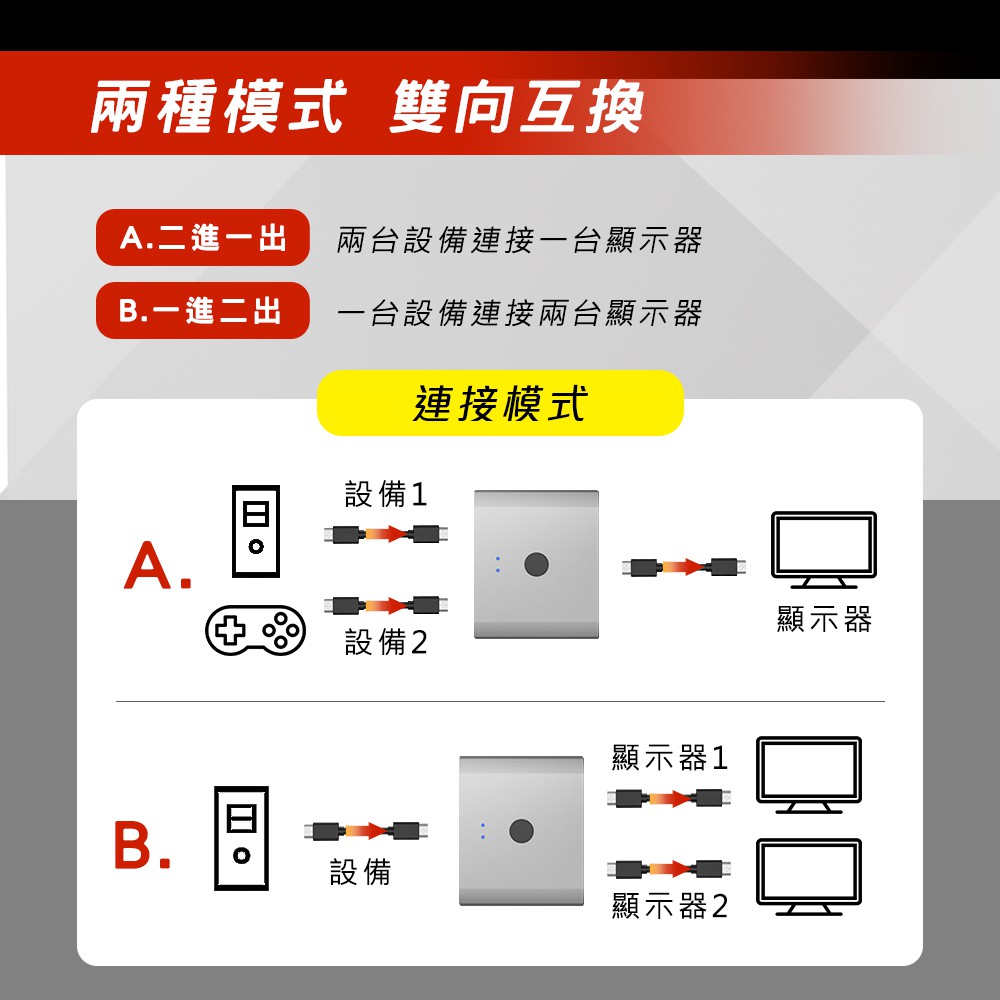 兩種模式 雙向互換

A.二進一出 兩台設備連接一台顯示器

B.一進二出 一台設備連接兩台顯示器

連接模式

A.

設備1

設備2

顯示器

B.

設備

顯示器1

顯示器2