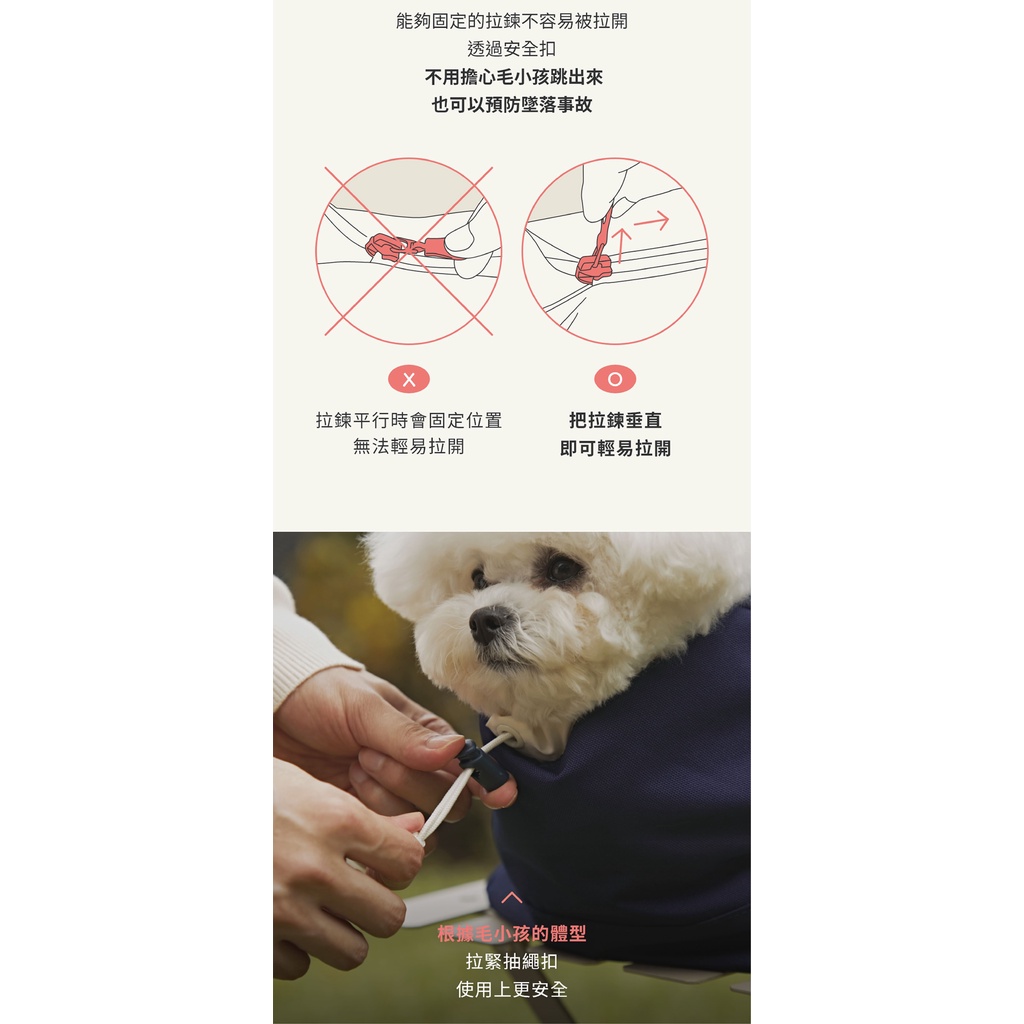 能夠固定的拉鍊不容易被拉開
透過安全扣
不用擔心毛小孩跳出來
也可以預防墜落事故

X
拉鍊平行時會固定位置
無法輕易拉開

O
把拉鍊垂直
即可輕易拉開

根據毛小孩的體型
拉緊抽繩扣
使用上更安全