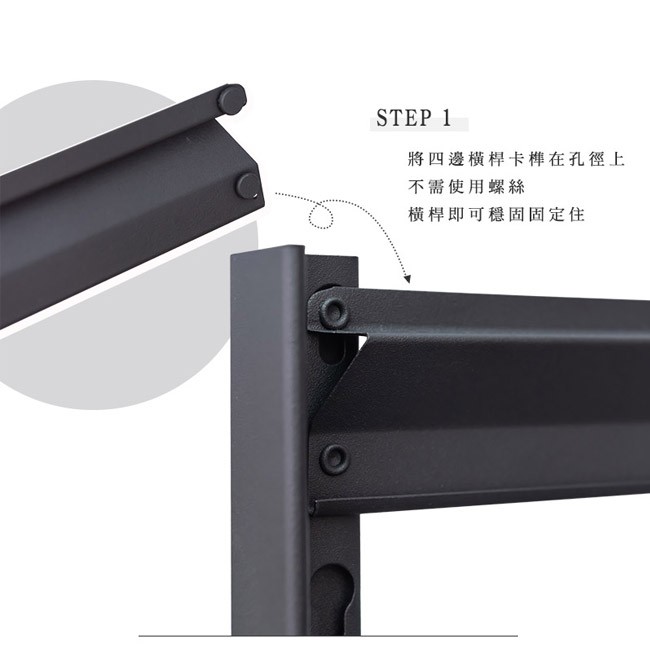 STEP 1

將四邊橫桿卡榫在孔徑上
不需使用螺絲
橫桿即可穩固固定住