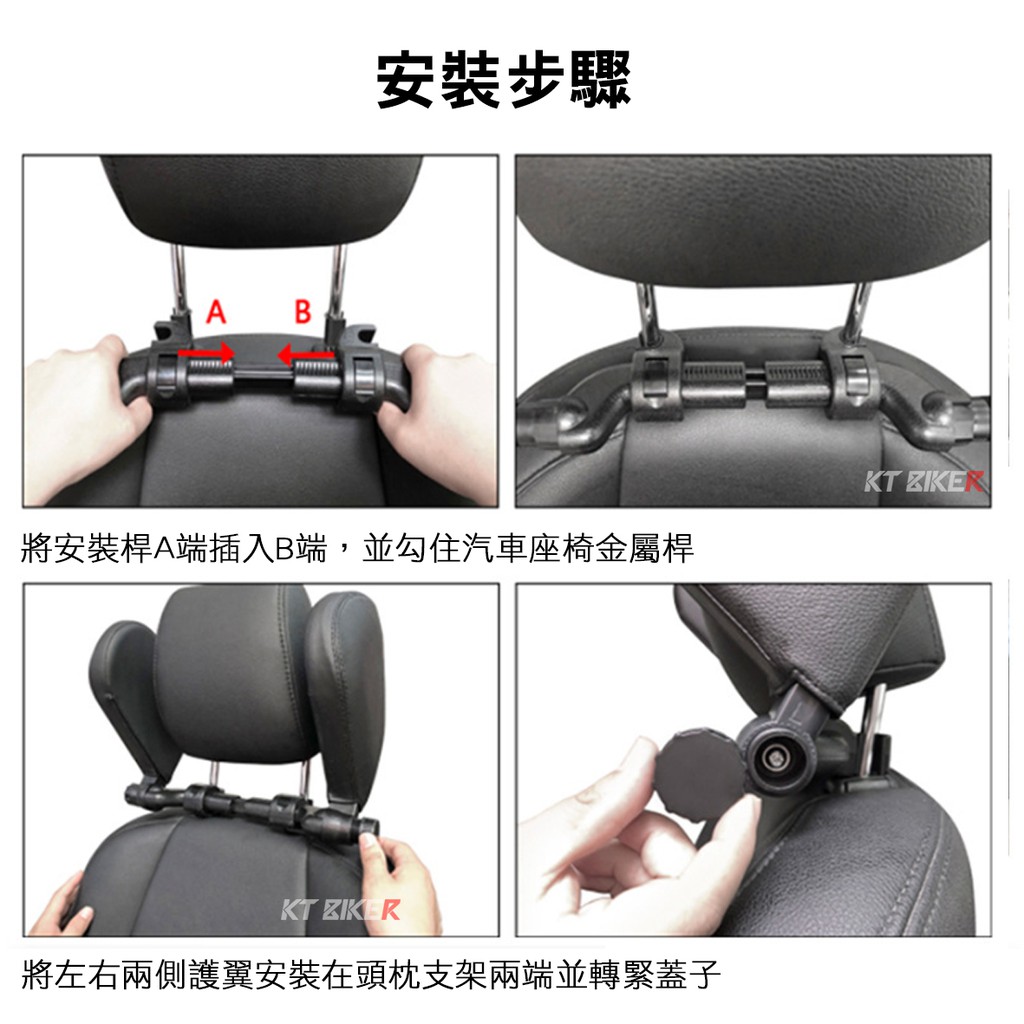 安裝步驟

A B

KT BIKER

將安裝桿A端插入B端，並勾住汽車座椅金屬桿

KT BIKER

將左右兩側護翼安裝在頭枕支架兩端並轉緊蓋子