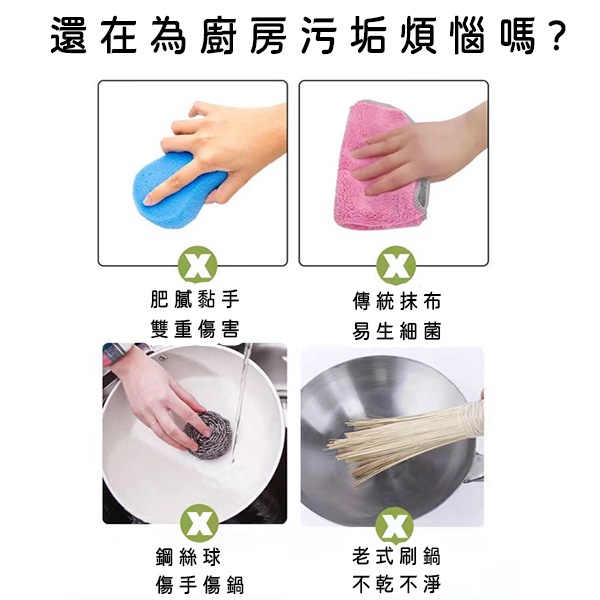 還在為廚房污垢煩惱嗎?

X
肥膩黏手
雙重傷害

X
傳統抹布
易生細菌

X
鋼絲球
傷手傷鍋

X
老式刷鍋
不乾不淨