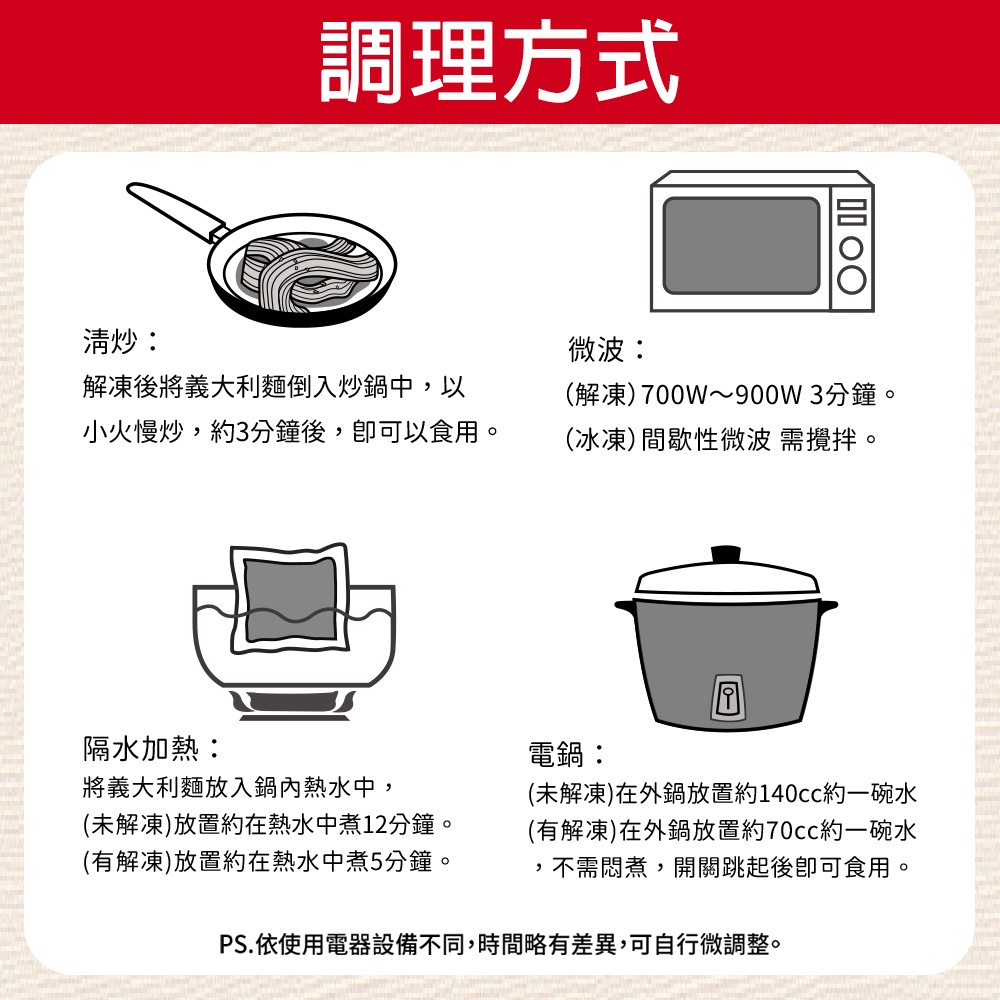 調理方式

清炒：
解凍後將義大利麵倒入炒鍋中，以小火慢炒，約3分鐘後，即可以食用。

微波：
(解凍) 700W～900W 3分鐘。
(冰凍) 間歇性微波 需攪拌。

隔水加熱：
將義大利麵放入鍋內熱水中，
(未解凍)放置約在熱水中煮12分鐘。
(有解凍)放置約在熱水中煮5分鐘。

電鍋：
(未解凍)在外鍋放置約140cc約一碗水
(有解凍)在外鍋放置約70cc約一碗水
，不需悶煮，開關跳起後即可食用。

PS.依使用電器設備不同，時間略有差異，可自行微調整。