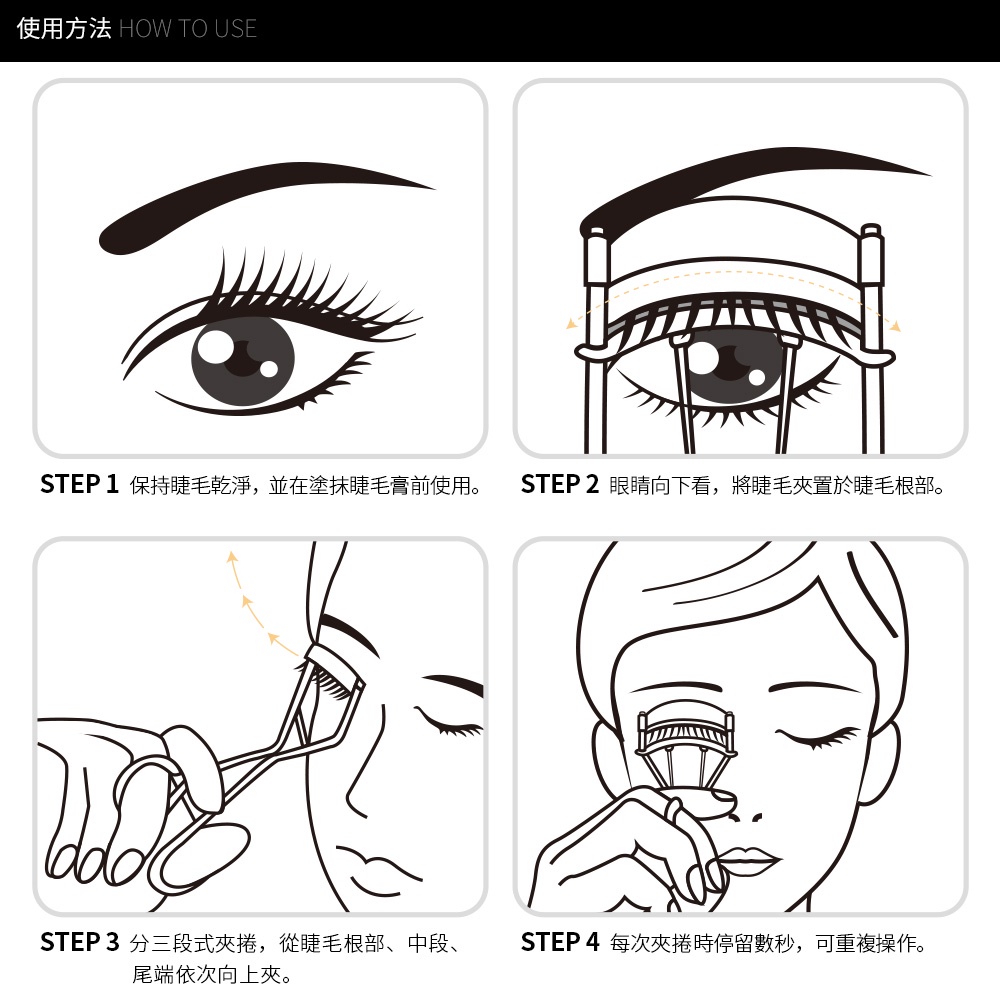 使用方法 HOW TO USE

STEP 1 保持睫毛乾淨，並在塗抹睫毛膏前使用。

STEP 2 眼睛向下看，將睫毛夾置於睫毛根部。

STEP 3 分三段式夾捲，從睫毛根部、中段、尾端依次向上夾。

STEP 4 每次夾捲時停留數秒，可重複操作。