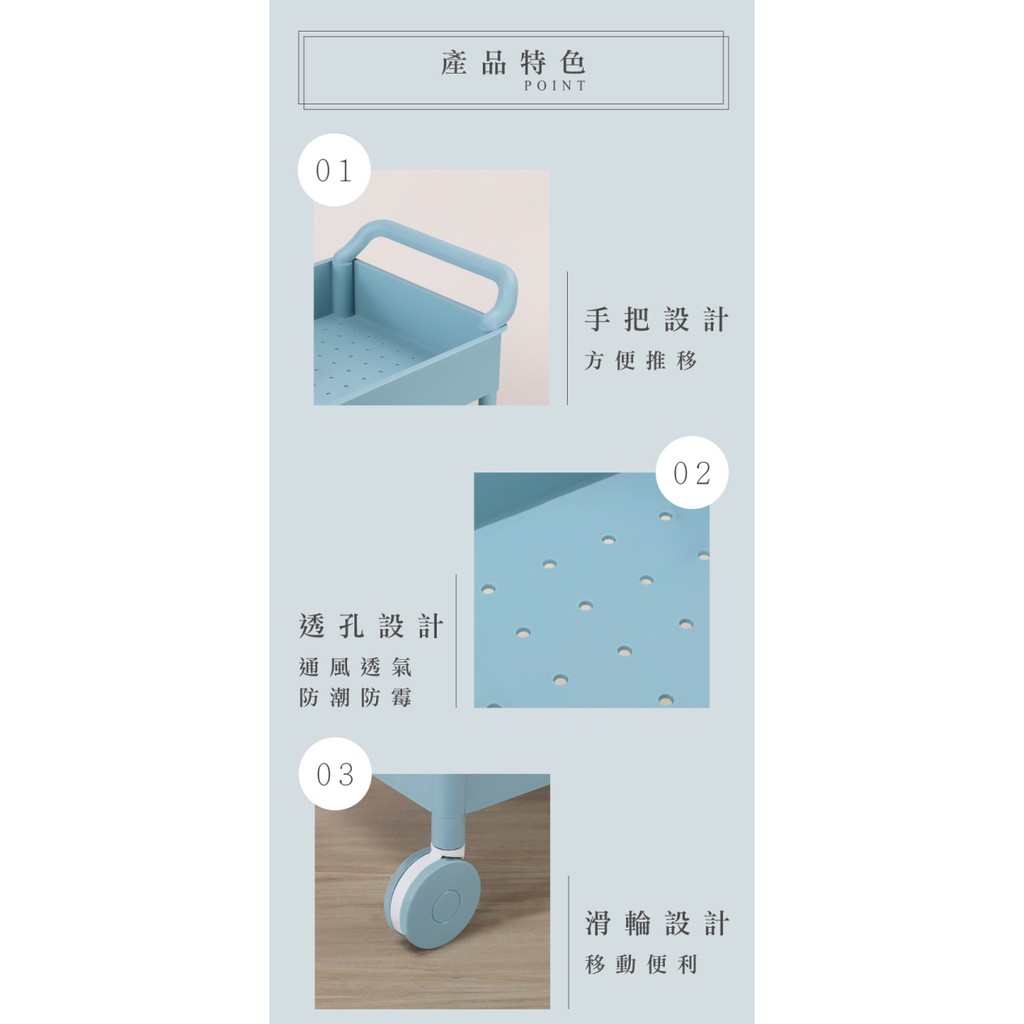 產品特色
POINT

01

手把設計
方便推移

02

透孔設計
通風透氣
防潮防霉

03

滑輪設計
移動便利