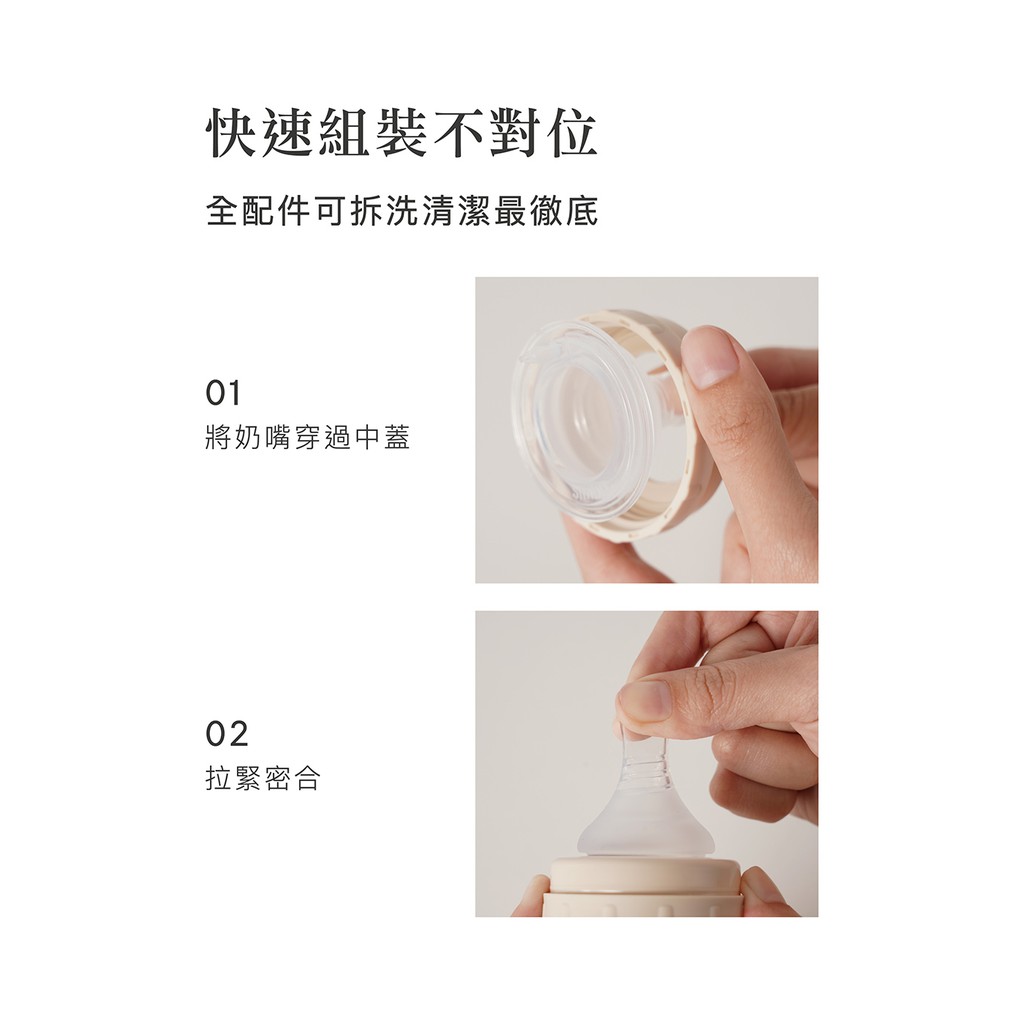 快速組裝不對位

全配件可拆洗清潔最徹底

01
將奶嘴穿過中蓋

02
拉緊密合