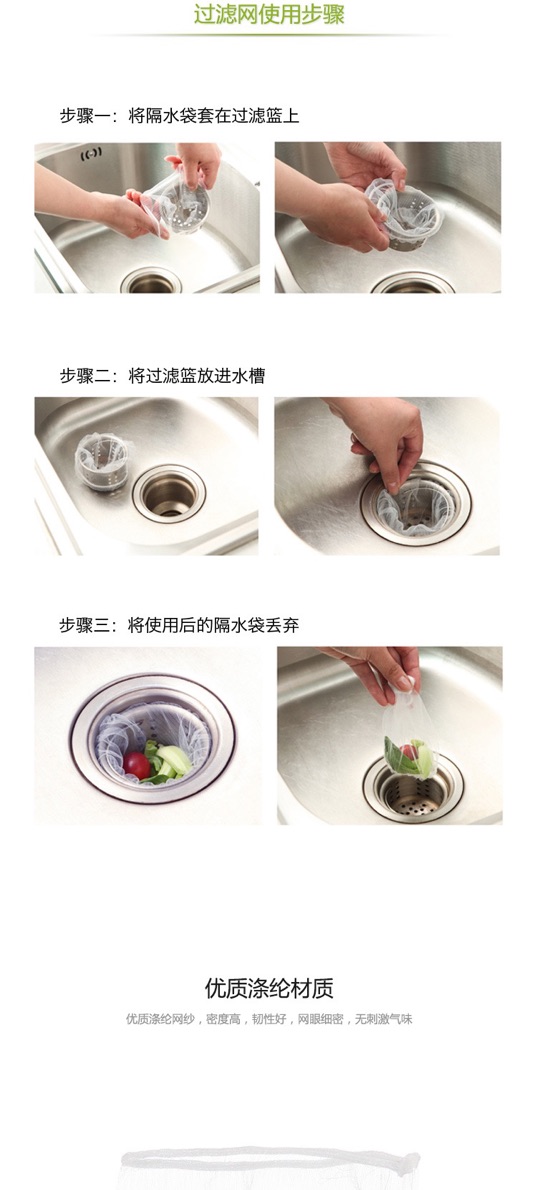 过滤网使用步骤

步骤一：将隔水袋套在过滤篮上

步骤二：将过滤篮放进水槽

步骤三：将使用后的隔水袋丢弃

优质涤纶材质

优质涤纶网纱，密度高，韧性好，网眼细密，无刺激气味