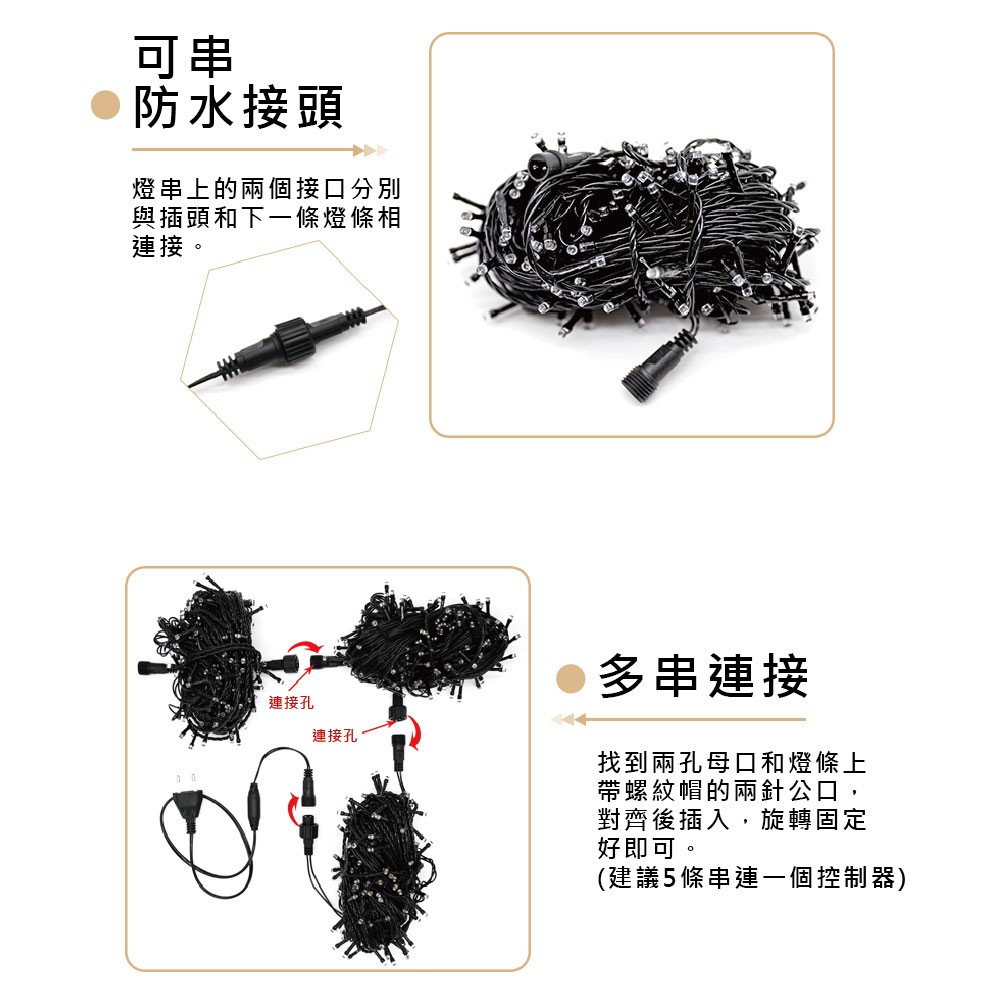 可串
防水接頭

燈串上的兩個接口分別與插頭和下一條燈條相連接。

連接孔

連接孔

多串連接

找到兩孔母口和燈條上帶螺紋帽的兩針公口，對齊後插入，旋轉固定好即可。
(建議5條串連一個控制器)