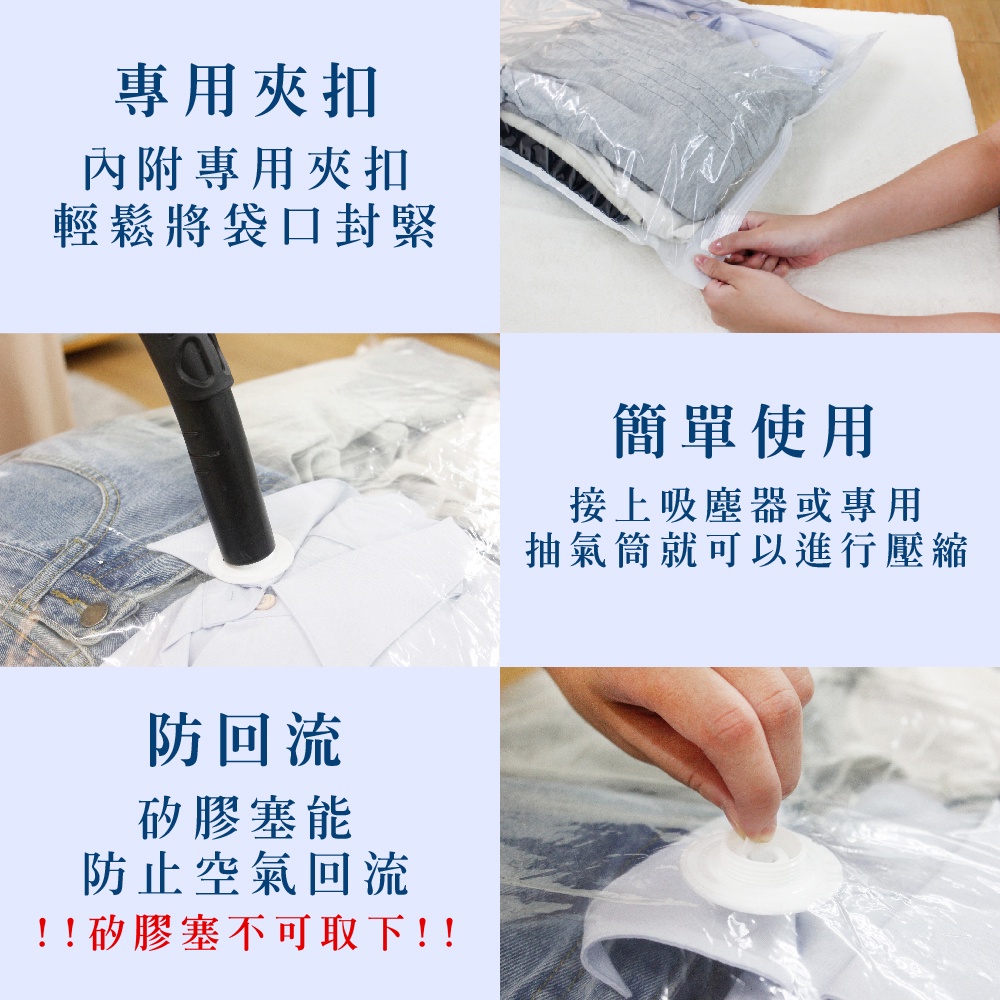 專用夾扣

內附專用夾扣
輕鬆將袋口封緊

簡單使用

接上吸塵器或專用
抽氣筒就可以進行壓縮

防回流

矽膠塞能
防止空氣回流
!!矽膠塞不可取下!!