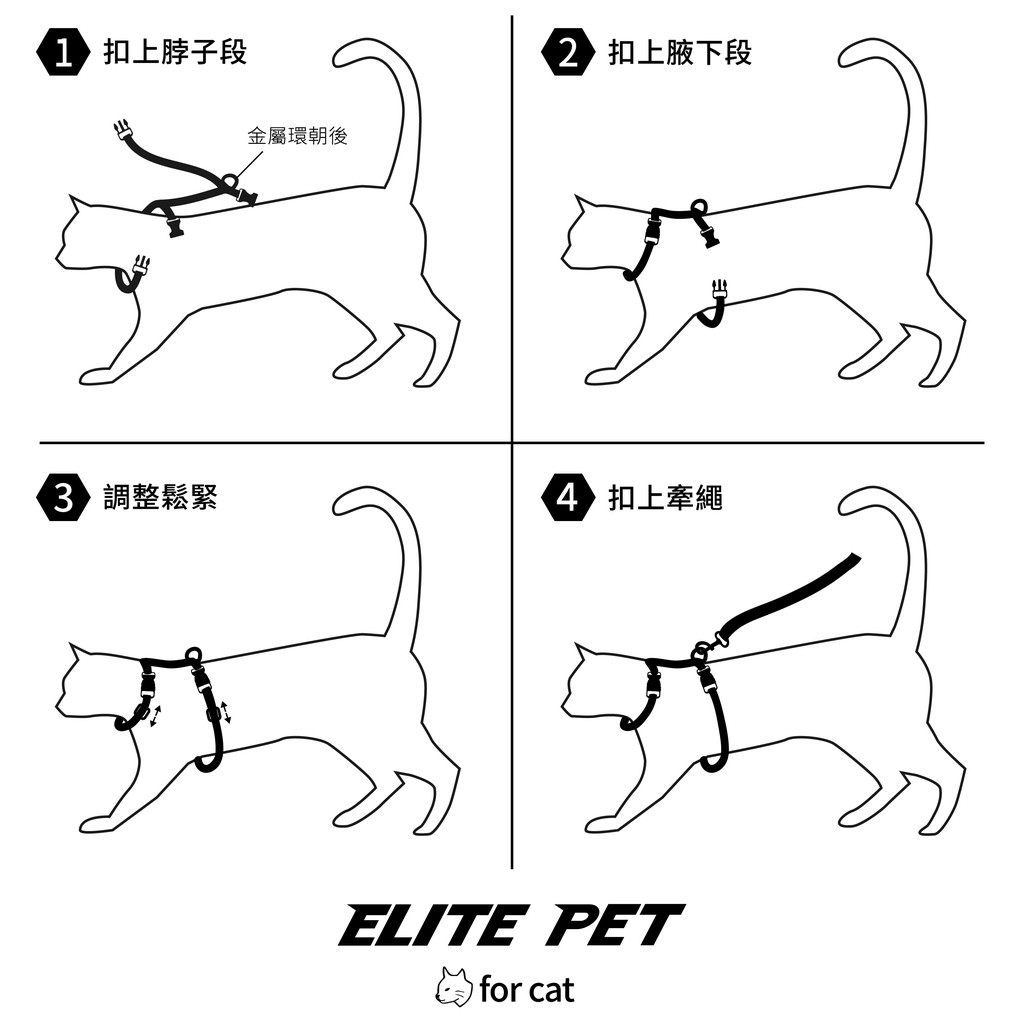 1 扣上脖子段

金屬環朝後

2 扣上腋下段

3 調整鬆緊

4 扣上牽繩

ELITE PET

for cat