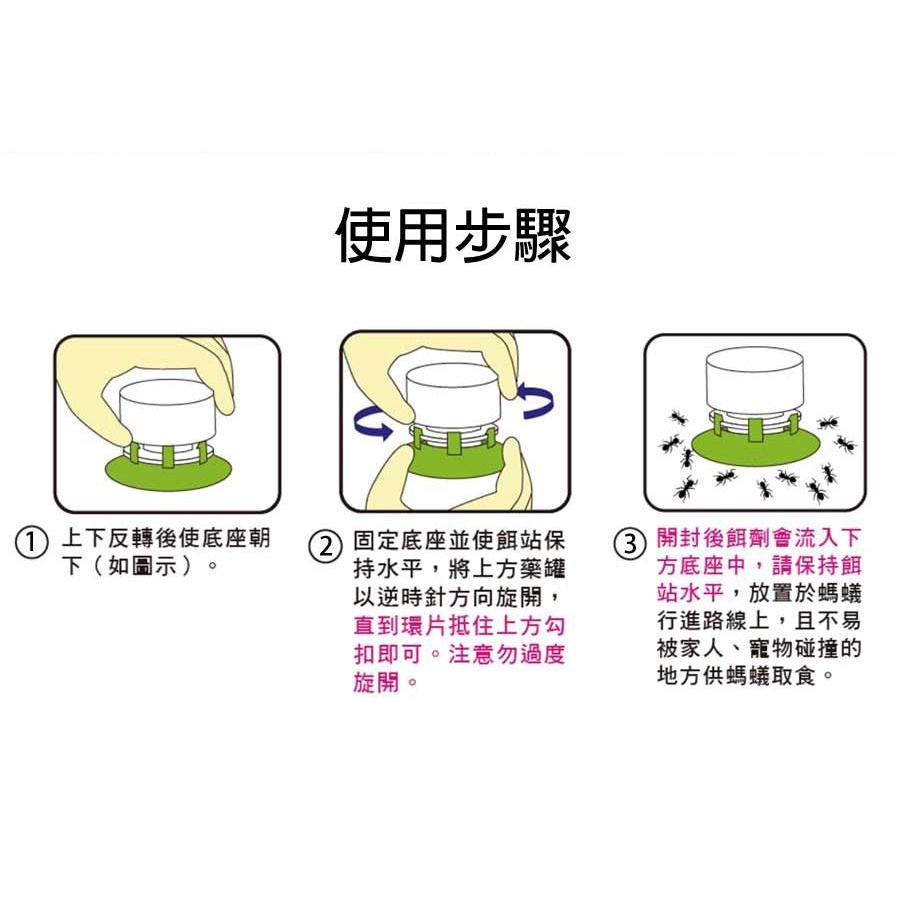 使用步驟

① 上下反轉後使底座朝下（如圖示）。

② 固定底座並使餌站保持水平，將上方藥罐以逆時針方向旋開，直到環片抵住上方勾扣即可。注意勿過度旋開。

③ 開封後餌劑會流入下方底座中，請保持餌站水平，放置於螞蟻行進路線上，且不易被家人、寵物碰撞的地方供螞蟻取食。