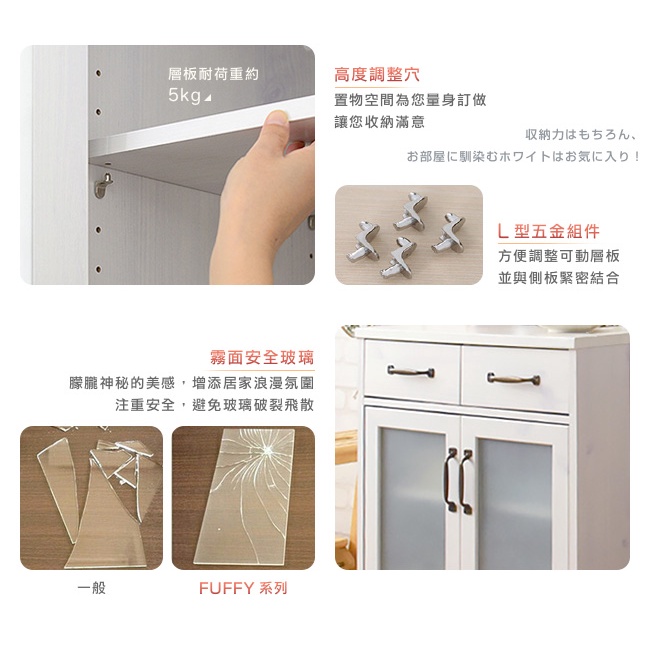 層板耐荷重約
5kg

高度調整穴
置物空間為您量身訂做
讓您收納滿意

収納力はもちろん、
お部屋に馴染むホワイトはお気に入り！

L 型五金組件
方便調整可動層板
並與側板緊密結合

霧面安全玻璃
朦朧神秘的美感，增添居家浪漫氛圍
注重安全，避免玻璃破裂飛散

一般

FUFFY 系列