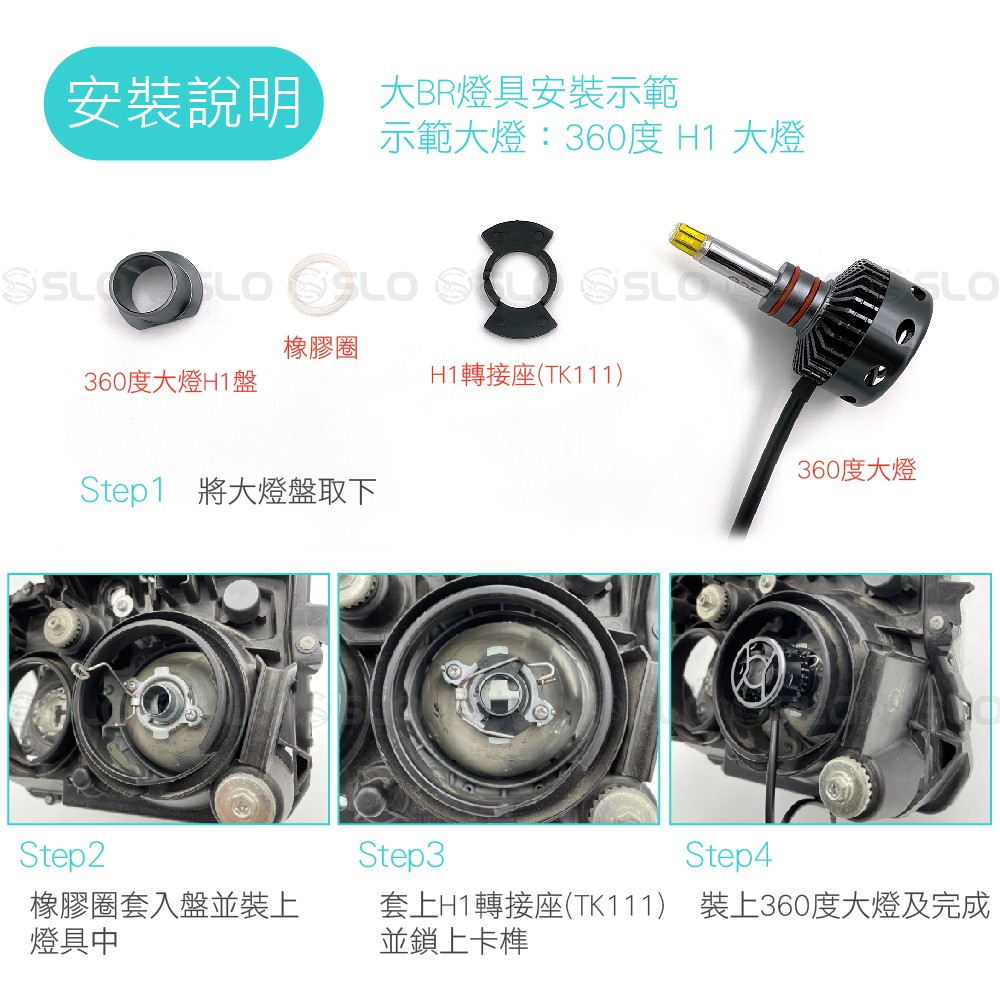 安裝說明

大BR燈具安裝示範
示範大燈：360度 H1 大燈

SLO SLO SLO SLO SLO

360度大燈H1盤

橡膠圈

H1轉接座(TK111)

360度大燈

Step1 將大燈盤取下

Step2
橡膠圈套入盤並裝上燈具中

Step3
套上H1轉接座(TK111)並鎖上卡榫

Step4
裝上360度大燈及完成