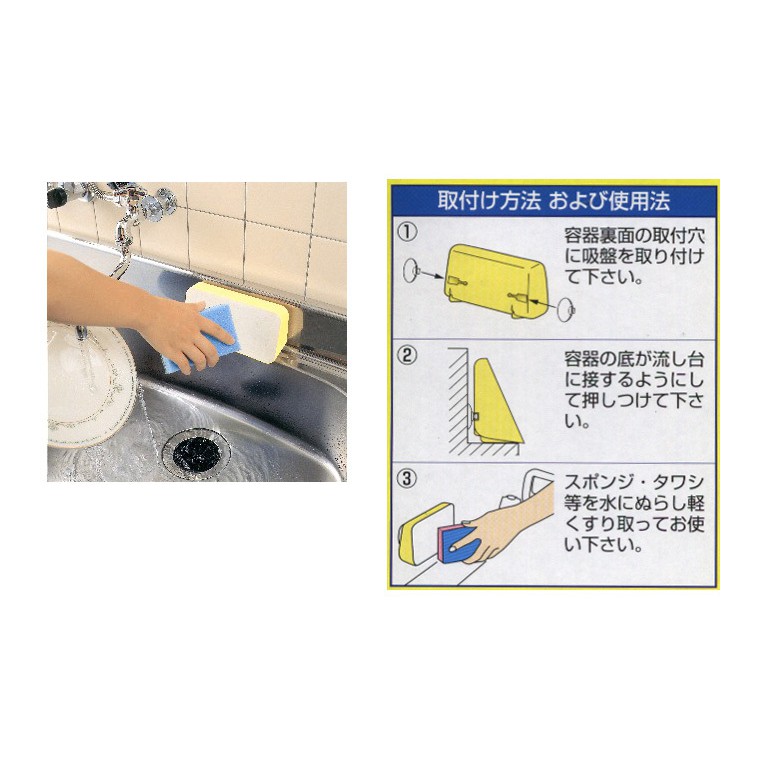 取付け方法 および使用法

①
容器裏面の取付穴に吸盤を取り付けて下さい。

②
容器の底が流し台に接するようにして押しつけて下さい。

③
スポンジ・タワシ等を水にぬらし軽くすり取ってお使い下さい。