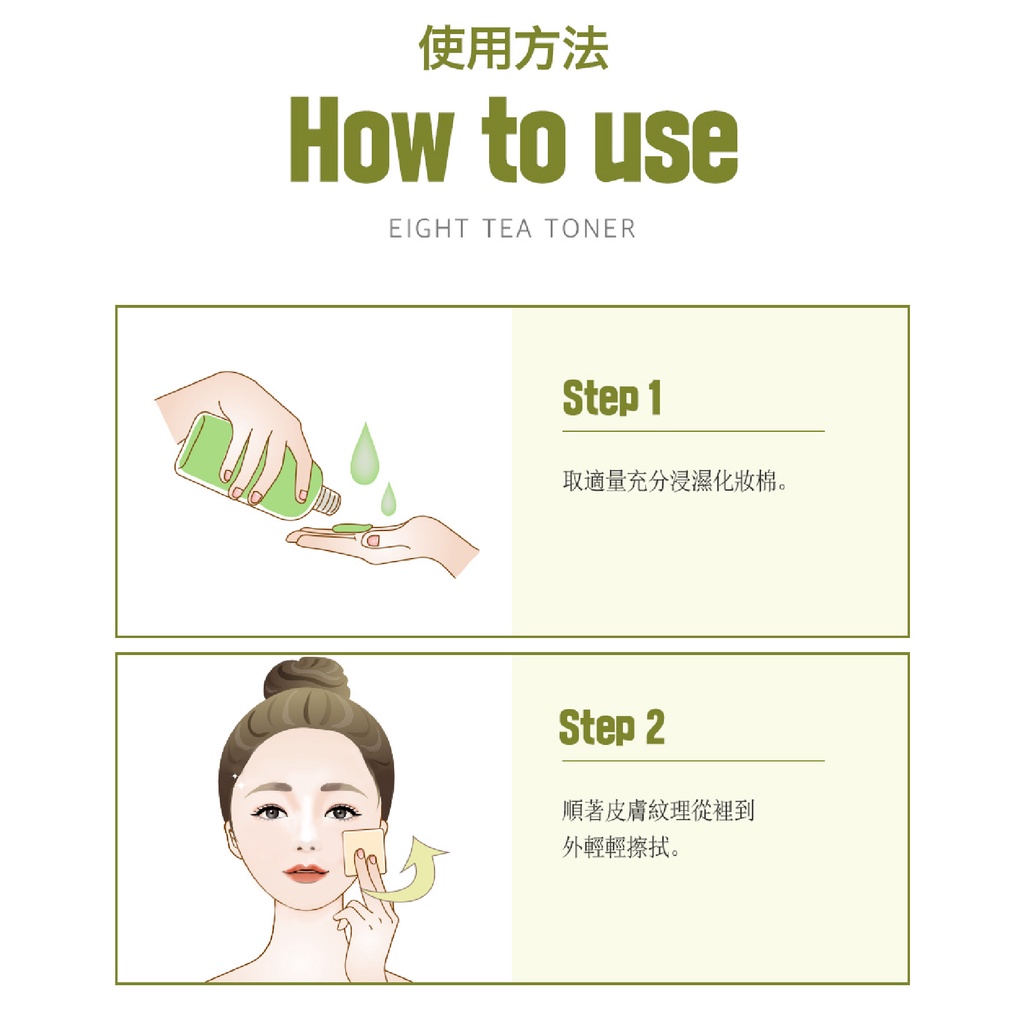 使用方法

How to use

EIGHT TEA TONER

Step 1

取適量充分浸濕化妝棉。

Step 2

順著皮膚紋理從裡到外輕輕擦拭。