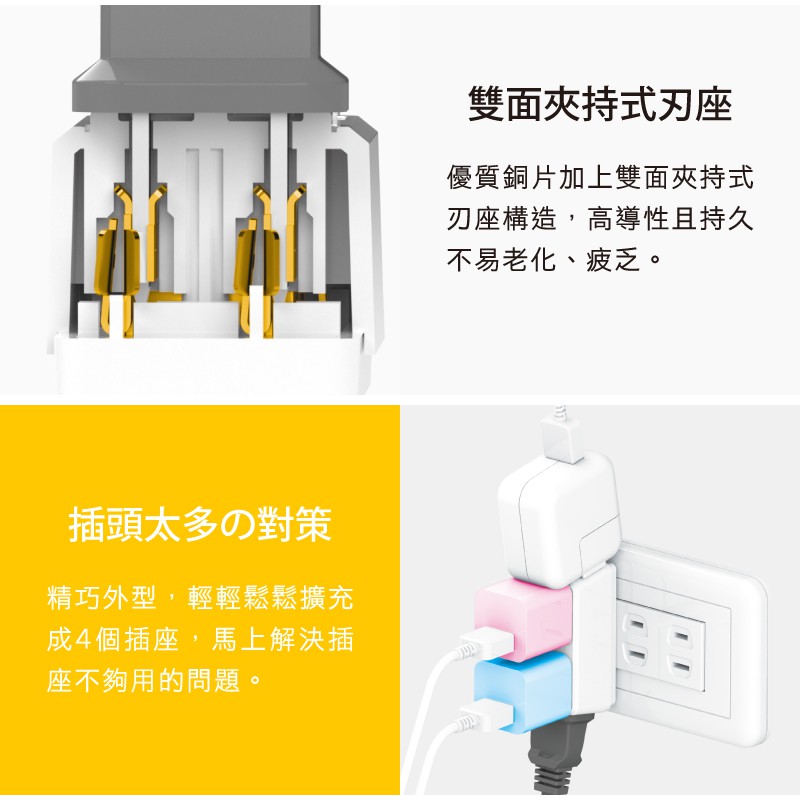 雙面夾持式刃座

優質銅片加上雙面夾持式刃座構造，高導性且持久不易老化、疲乏。

插頭太多の對策

精巧外型，輕輕鬆鬆擴充成4個插座，馬上解決插座不夠用的問題。