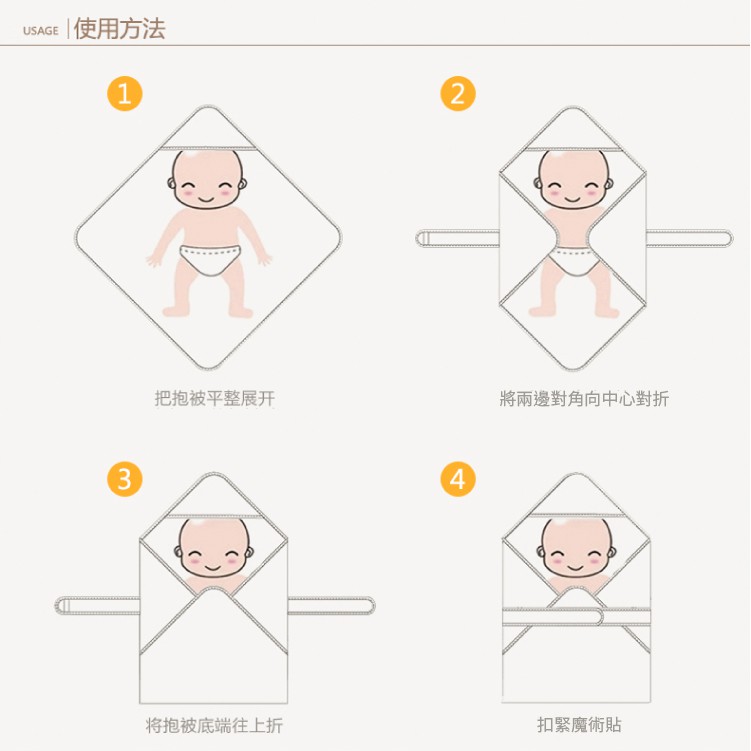 USAGE | 使用方法

1

把抱被平整展开

2

將兩邊對角向中心對折

3

将抱被底端往上折

4

扣緊魔術貼