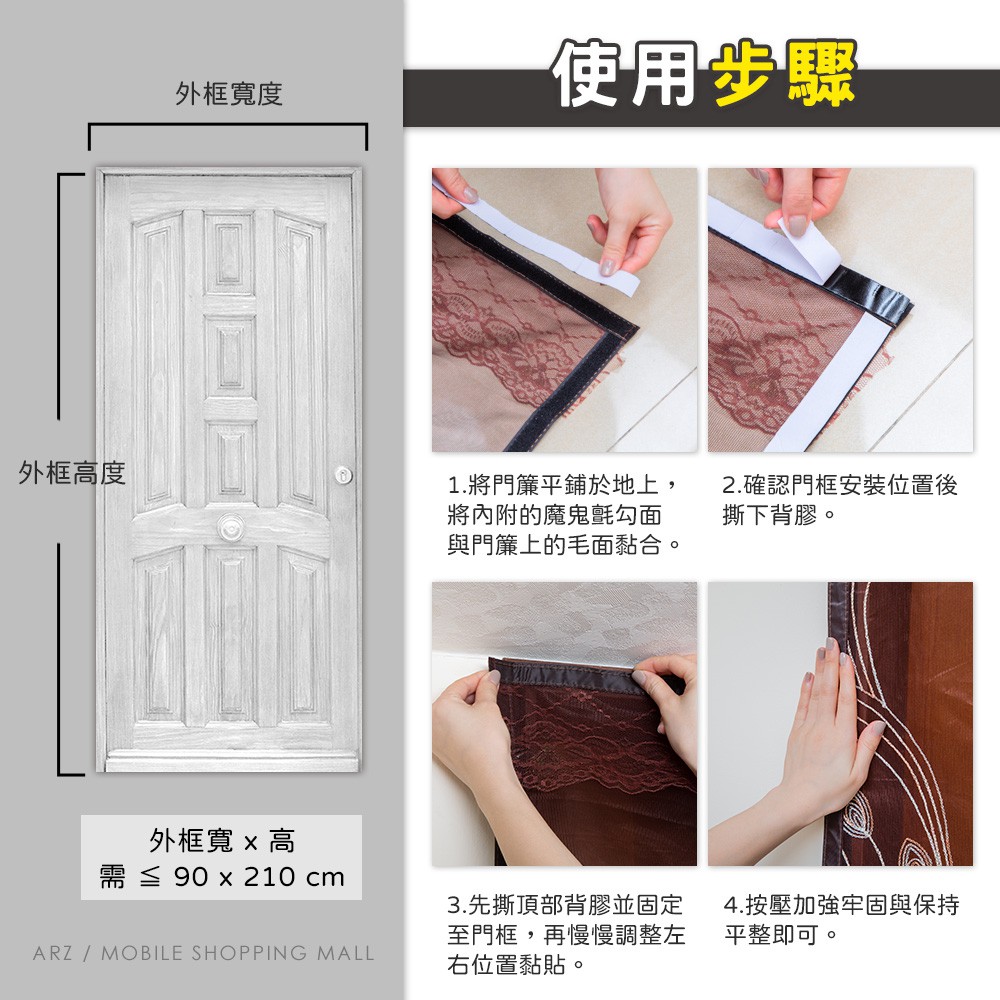 外框寬度

外框高度

外框寬 x 高
需 ≦ 90 x 210 cm

ARZ / MOBILE SHOPPING MALL

使用步驟

1.將門簾平鋪於地上，將內附的魔鬼氈勾面與門簾上的毛面黏合。

2.確認門框安裝位置後撕下背膠。

3.先撕頂部背膠並固定至門框，再慢慢調整左右位置黏貼。

4.按壓加強牢固與保持平整即可。