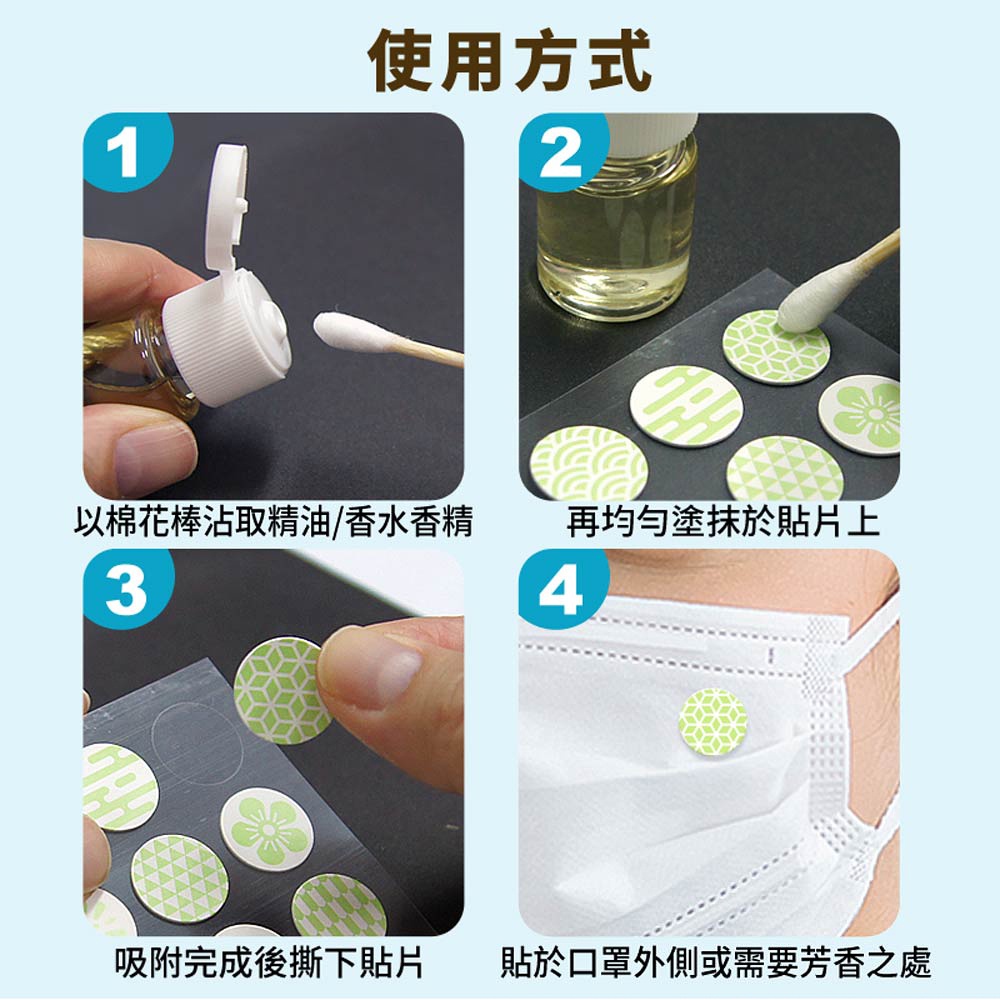 使用方式

1
以棉花棒沾取精油/香水香精

2
再均勻塗抹於貼片上

3
吸附完成後撕下貼片

4
貼於口罩外側或需要芳香之處