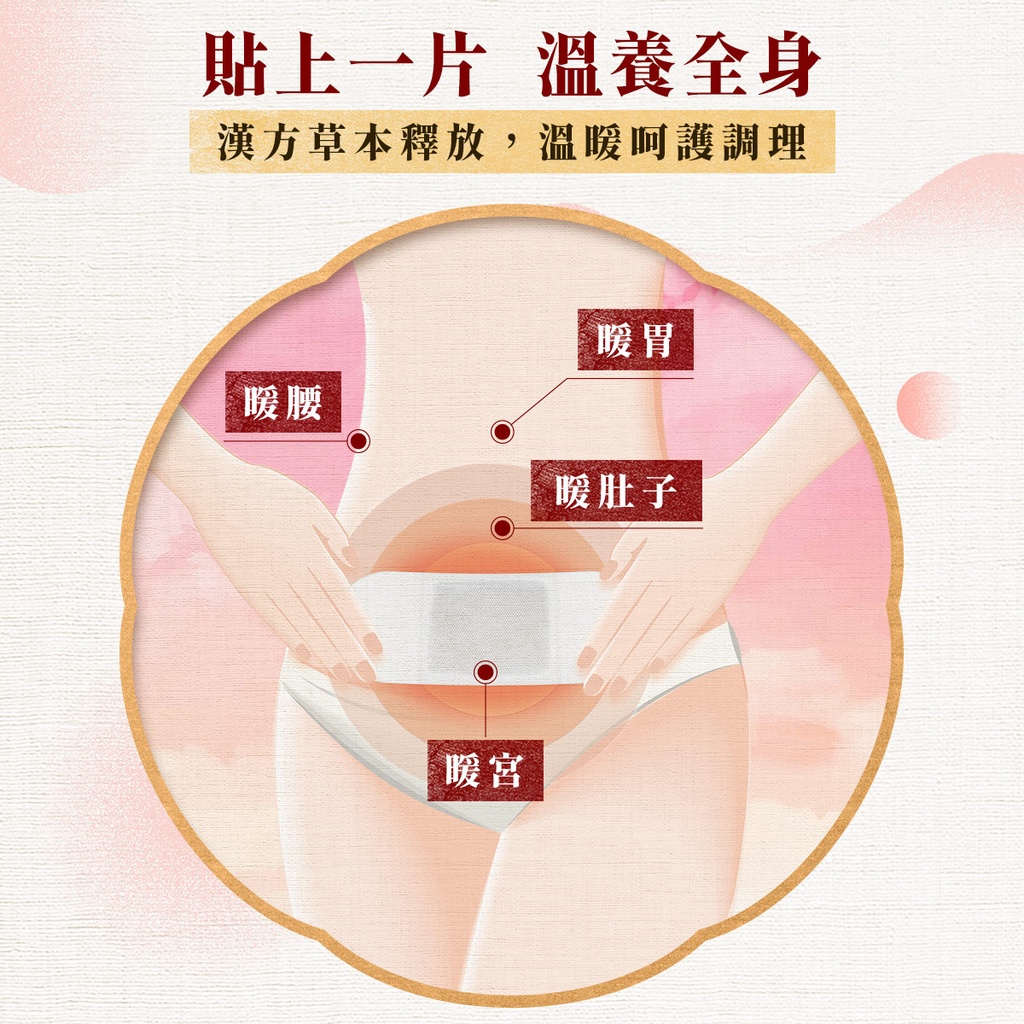 貼上一片　溫養全身

漢方草本釋放，溫暖呵護調理

暖胃

暖腰

暖肚子

暖宮