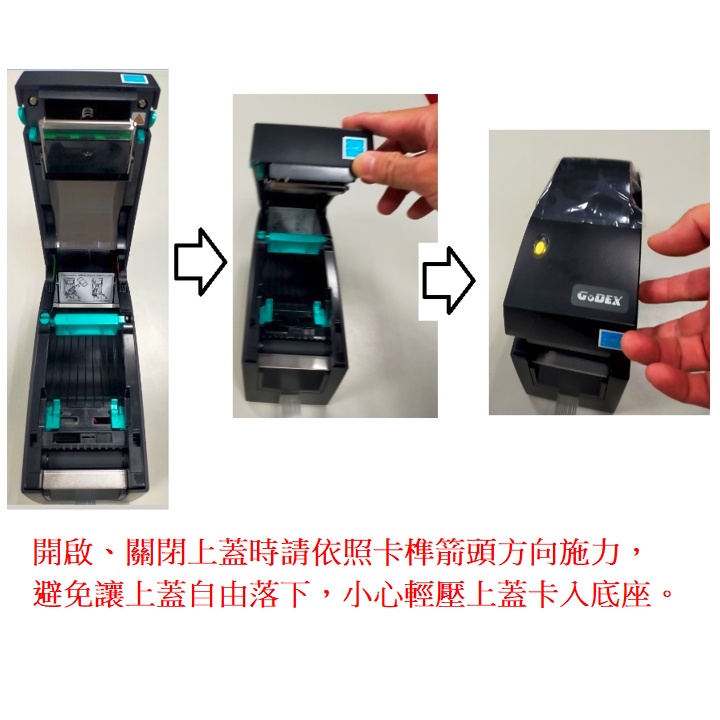 GoDEX

開啟、關閉上蓋時請依照卡榫箭頭方向施力，
避免讓上蓋自由落下，小心輕壓上蓋卡入底座。