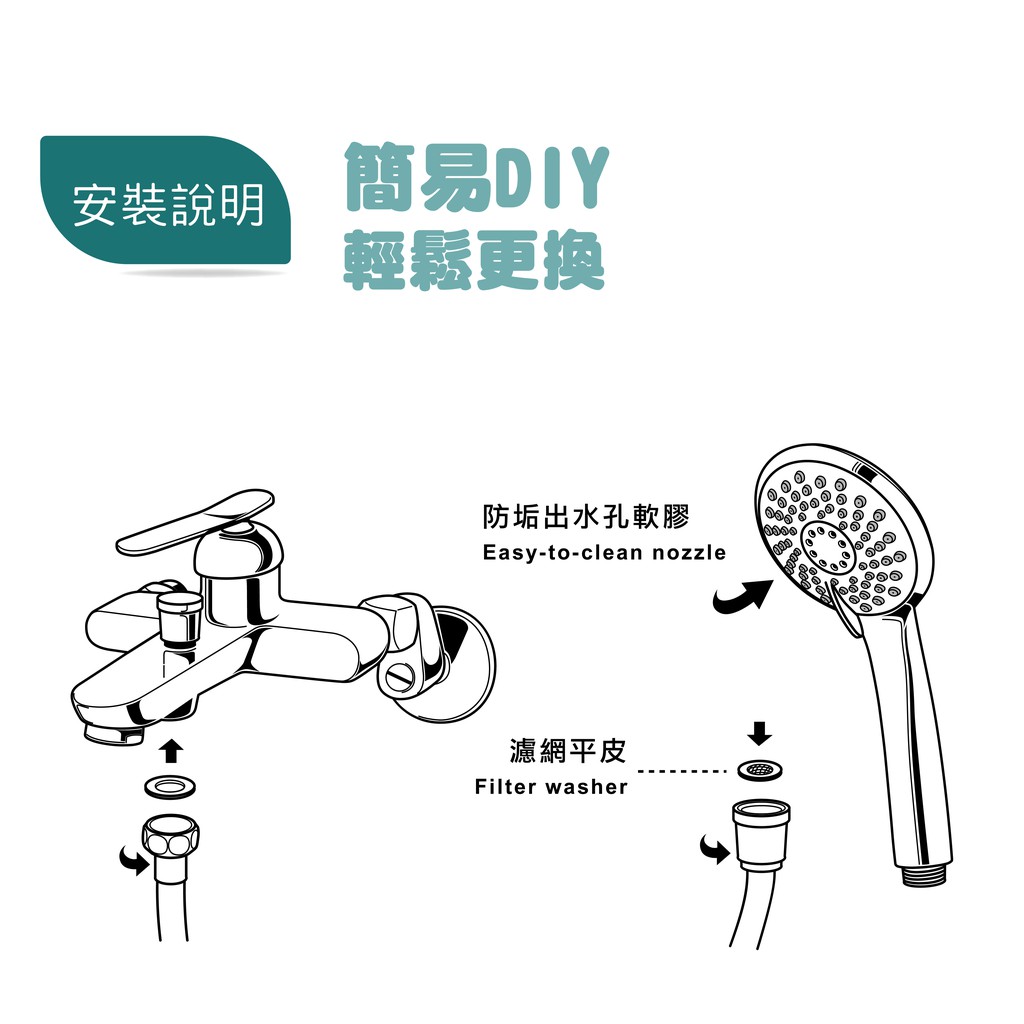 安裝說明

簡易DIY
輕鬆更換

防垢出水孔軟膠
Easy-to-clean nozzle

濾網平皮
Filter washer