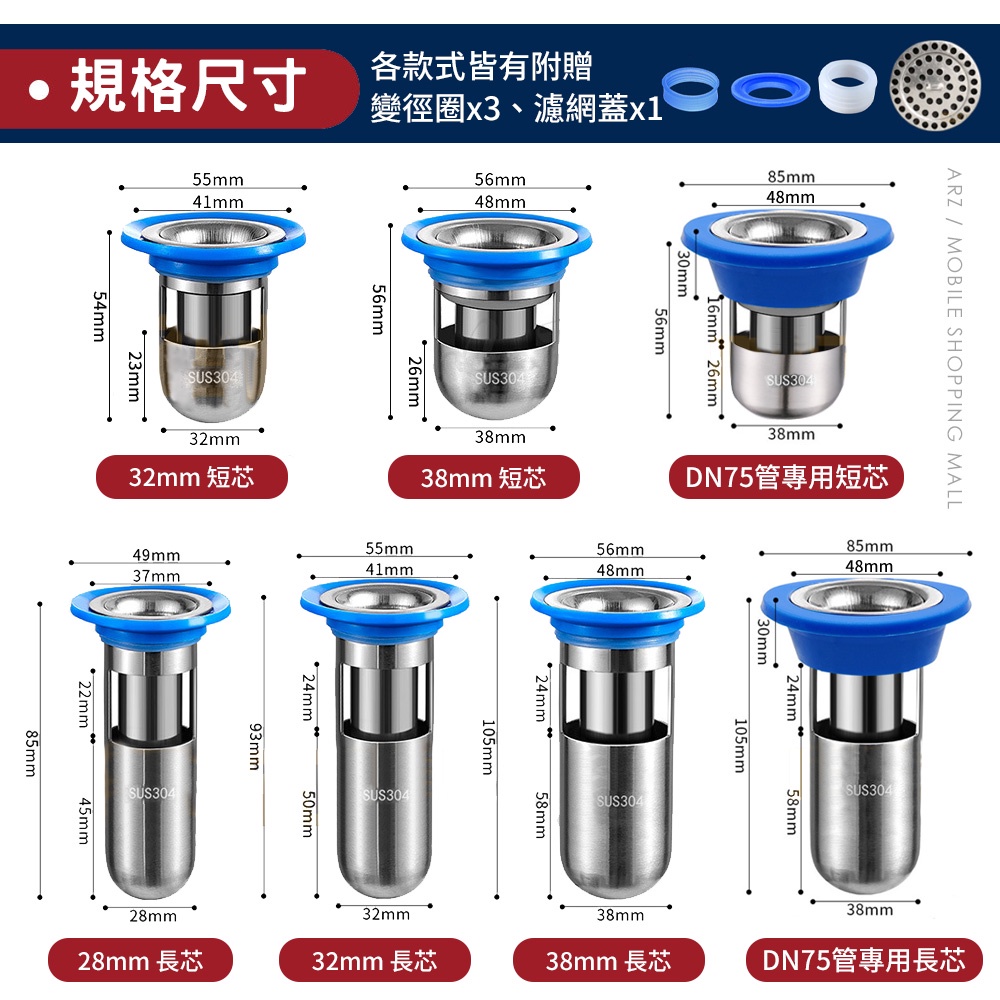 • 規格尺寸

各款式皆有附贈
變徑圈x3、濾網蓋x1

ARZ / MOBILE SHOPPING MALL

55mm
41mm
54mm
23mm
SUS304
32mm
32mm 短芯

56mm
48mm
56mm
26mm
SUS304
38mm
38mm 短芯

85mm
48mm
30mm
56mm
16mm
26mm
SUS304
38mm
DN75管專用短芯

49mm
37mm
85mm
22mm
45mm
SUS304
28mm
28mm 長芯

55mm
41mm
93mm
24mm
50mm
SUS304
32mm
32mm 長芯

56mm
48mm
105mm
24mm
58mm
SUS304
38mm
38mm 長芯

85mm
48mm
30mm
105mm
24mm
58mm
SUS304
38mm
DN75管專用長芯