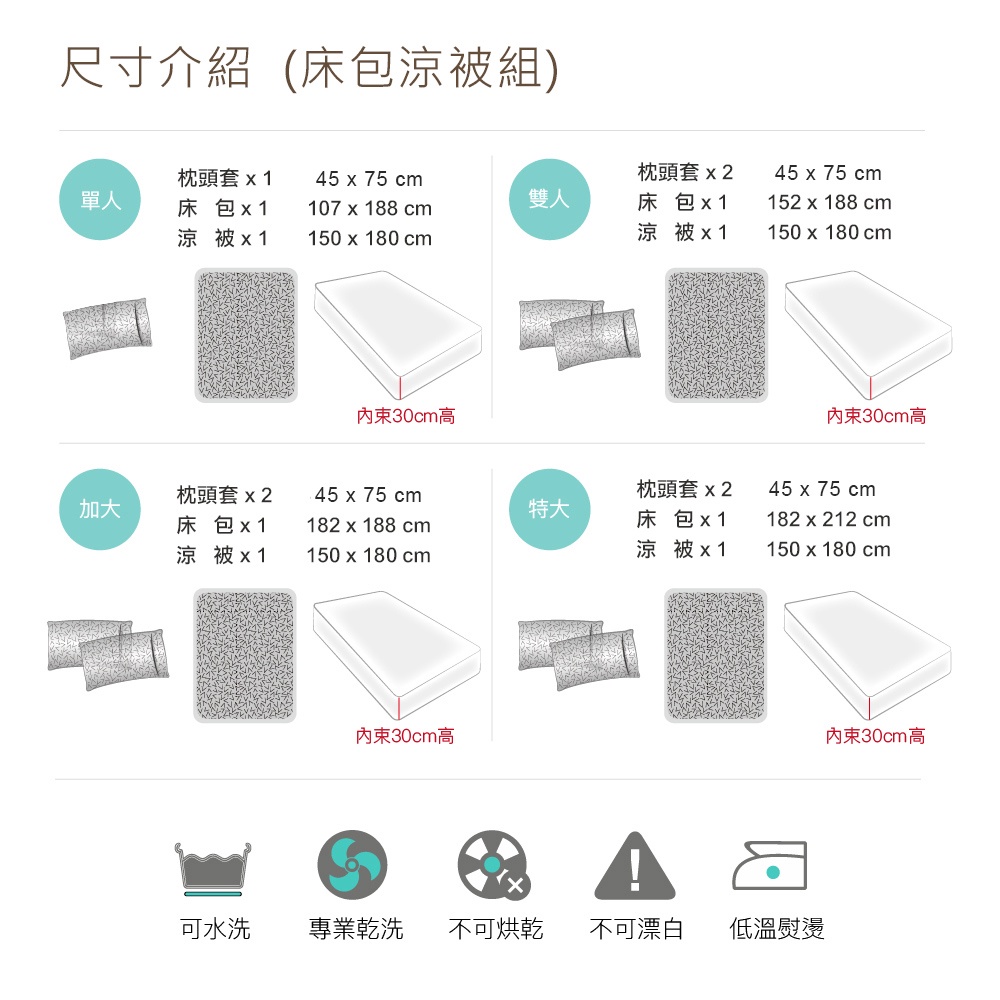 尺寸介紹 (床包涼被組)

單人

枕頭套 x 1　45 x 75 cm
床　包 x 1　107 x 188 cm
涼　被 x 1　150 x 180 cm

內束30cm高

雙人

枕頭套 x 2　45 x 75 cm
床　包 x 1　152 x 188 cm
涼　被 x 1　150 x 180 cm

內束30cm高

加大

枕頭套 x 2　45 x 75 cm
床　包 x 1　182 x 188 cm
涼　被 x 1　150 x 180 cm

內束30cm高

特大

枕頭套 x 2　45 x 75 cm
床　包 x 1　182 x 212 cm
涼　被 x 1　150 x 180 cm

內束30cm高

可水洗　專業乾洗　不可烘乾　不可漂白　低溫熨燙