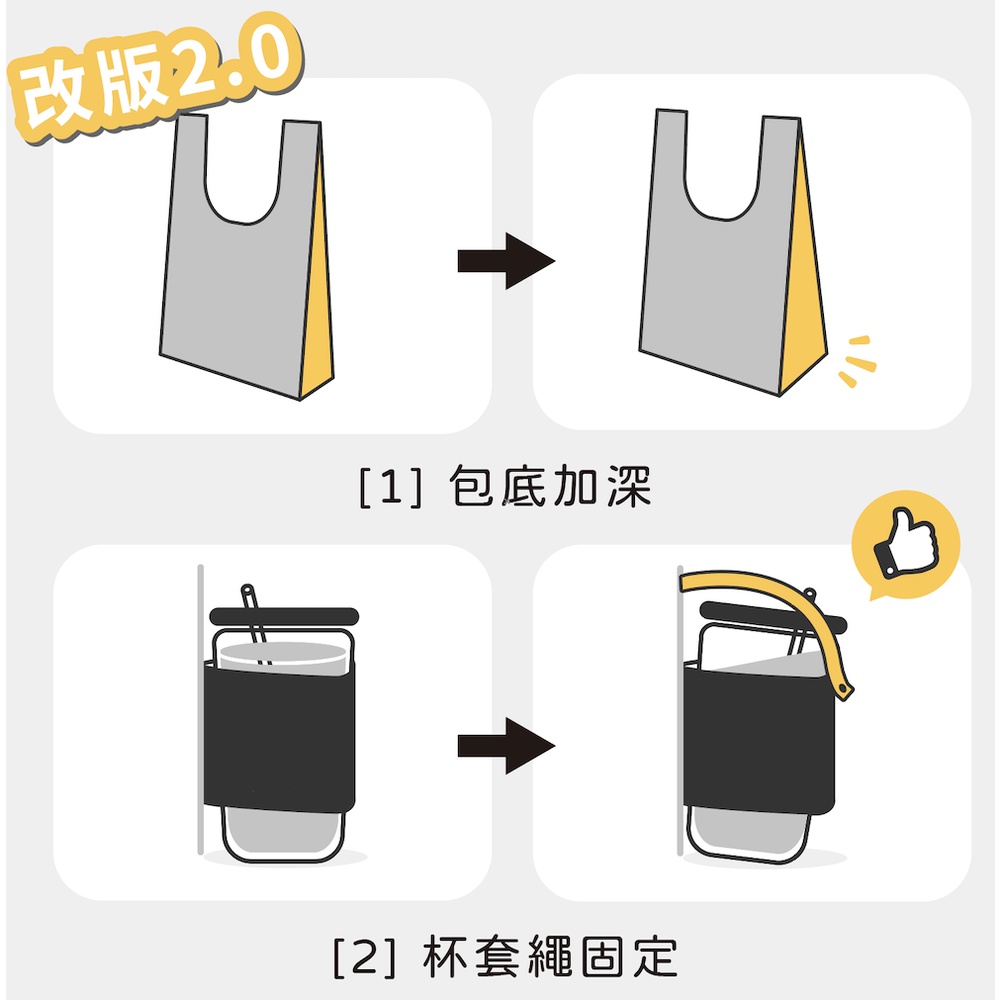 改版2.0

[1] 包底加深

[2] 杯套繩固定