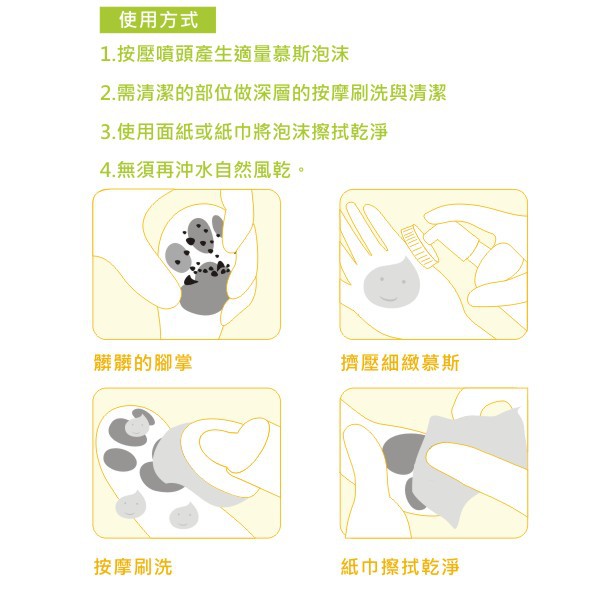 使用方式

1.按壓噴頭產生適量慕斯泡沫

2.需清潔的部位做深層的按摩刷洗與清潔

3.使用面紙或紙巾將泡沫擦拭乾淨

4.無須再沖水自然風乾。

髒髒的腳掌

擠壓細緻慕斯

按摩刷洗

紙巾擦拭乾淨