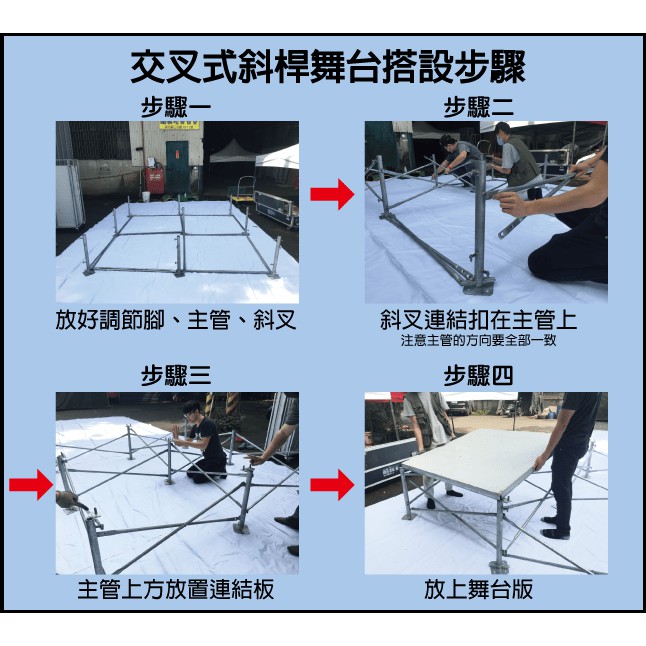 交叉式斜桿舞台搭設步驟

步驟一

放好調節腳、主管、斜叉

步驟二

斜叉連結扣在主管上
注意主管的方向要全部一致

步驟三

主管上方放置連結板

步驟四

放上舞台版