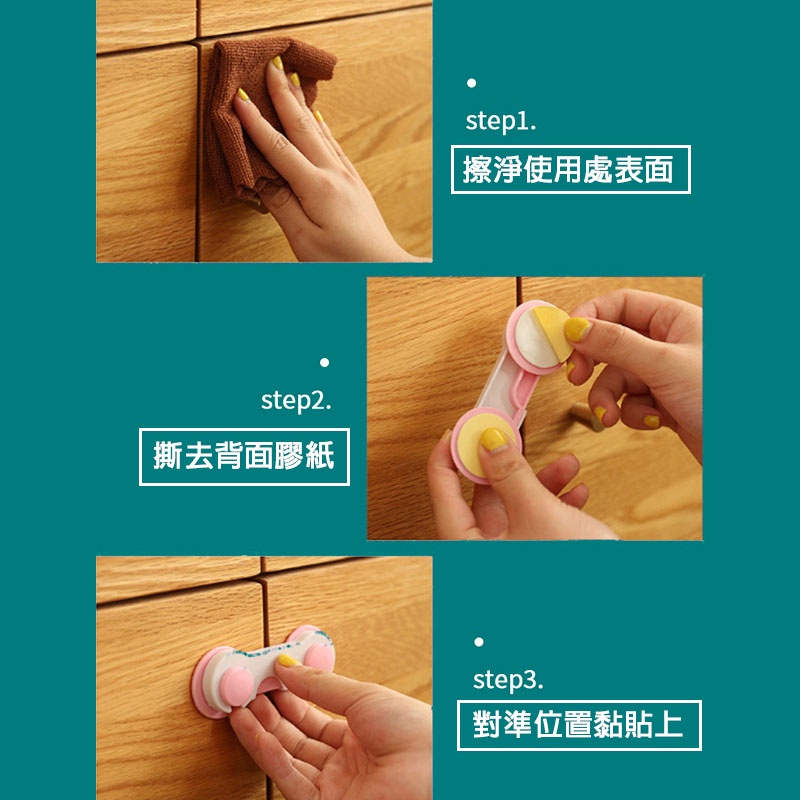 step1.
擦淨使用處表面

step2.
撕去背面膠紙

step3.
對準位置黏貼上