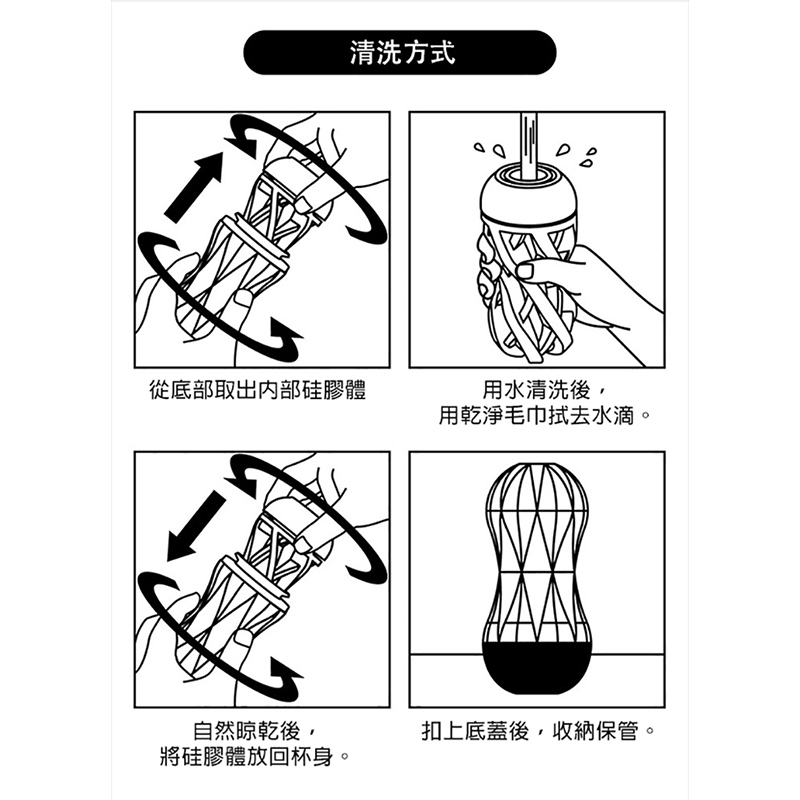 清洗方式

從底部取出內部硅膠體

用水清洗後，
用乾淨毛巾拭去水滴。

自然晾乾後，
將硅膠體放回杯身。

扣上底蓋後，收納保管。